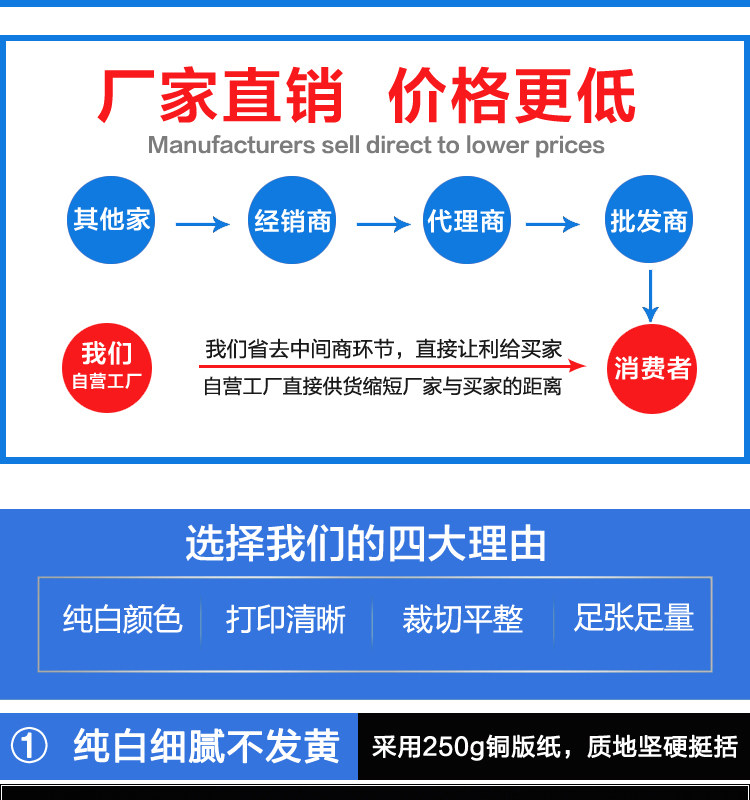 厂家直销 价格更低

Manufacturers sell direct to lower prices

其他家

经销商

代理商

批发商

我们
自营工厂

我们省去中间商环节，直接让利给买家

自营工厂直接供货缩短厂家与买家的距离

消费者

选择我们的四大理由

纯白颜色 打印清晰 裁切平整 足张足量

① 纯白细腻不发黄

采用250g铜版纸，质地坚硬挺括