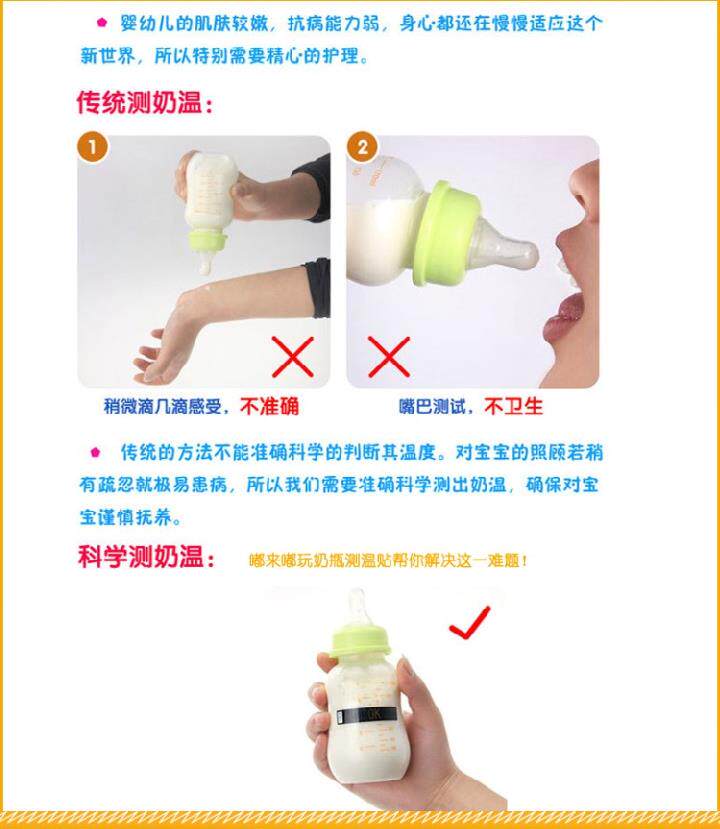 婴幼儿的肌肤较嫩，抗病能力弱，身心都还在慢慢适应这个新世界，所以特别需要精心的护理。

传统测奶温：

1

2

稍微滴几滴感受，不准确

嘴巴测试，不卫生

传统的方法不能准确科学的判断其温度。对宝宝的照顾若稍有疏忽就极易患病，所以我们需要准确科学测出奶温，确保对宝宝谨慎抚养。

科学测奶温：

嘟来嘟玩奶瓶测温贴帮你解决这一难题！

OK