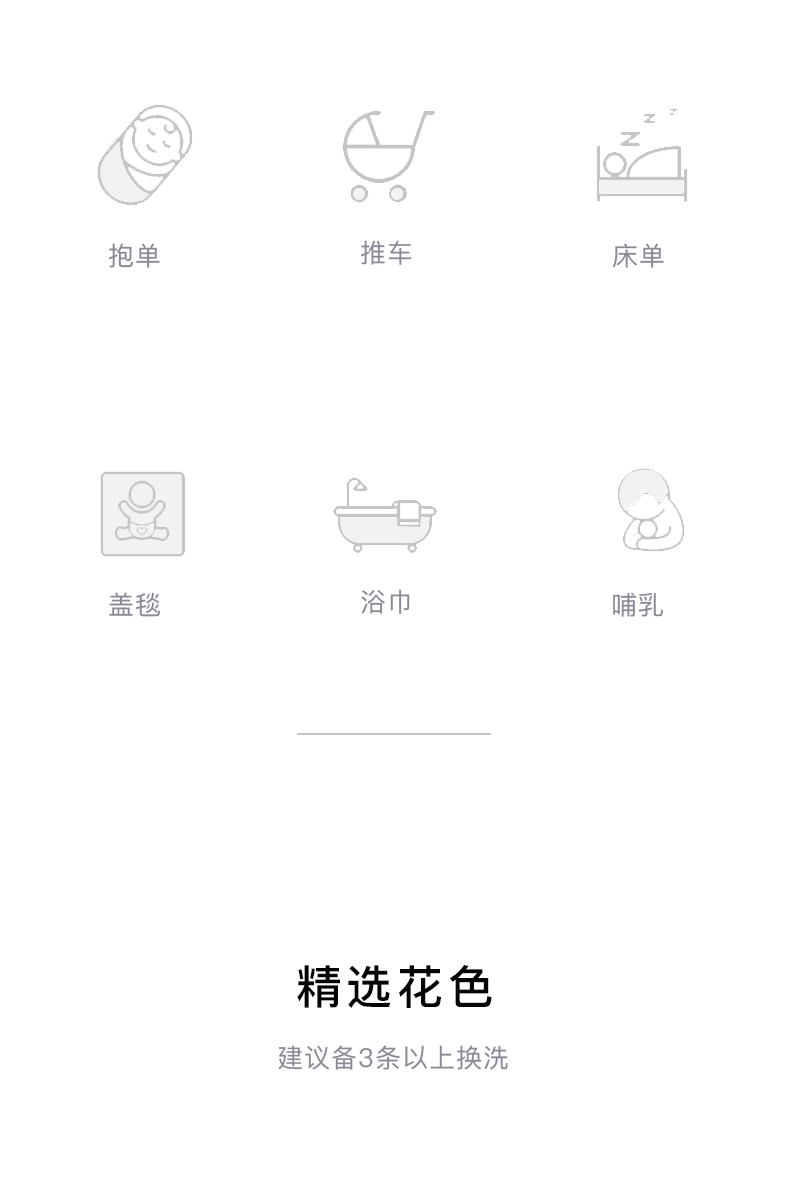 抱单 推车 床单

盖毯 浴巾 哺乳

精选花色

建议备3条以上换洗