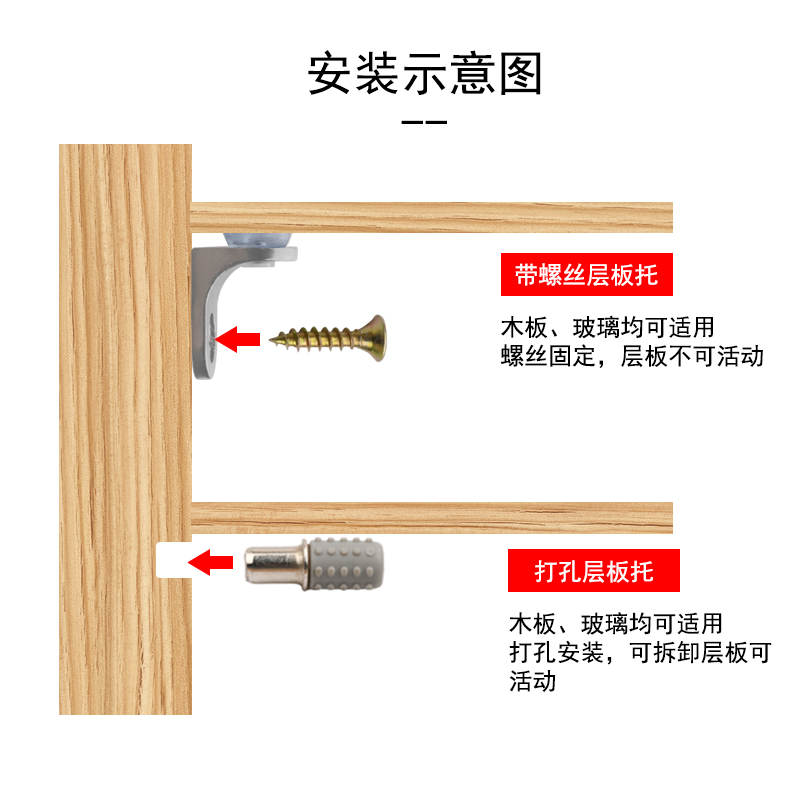 安装示意图

带螺丝层板托

木板、玻璃均可适用
螺丝固定，层板不可活动

打孔层板托

木板、玻璃均可适用
打孔安装，可拆卸层板可活动