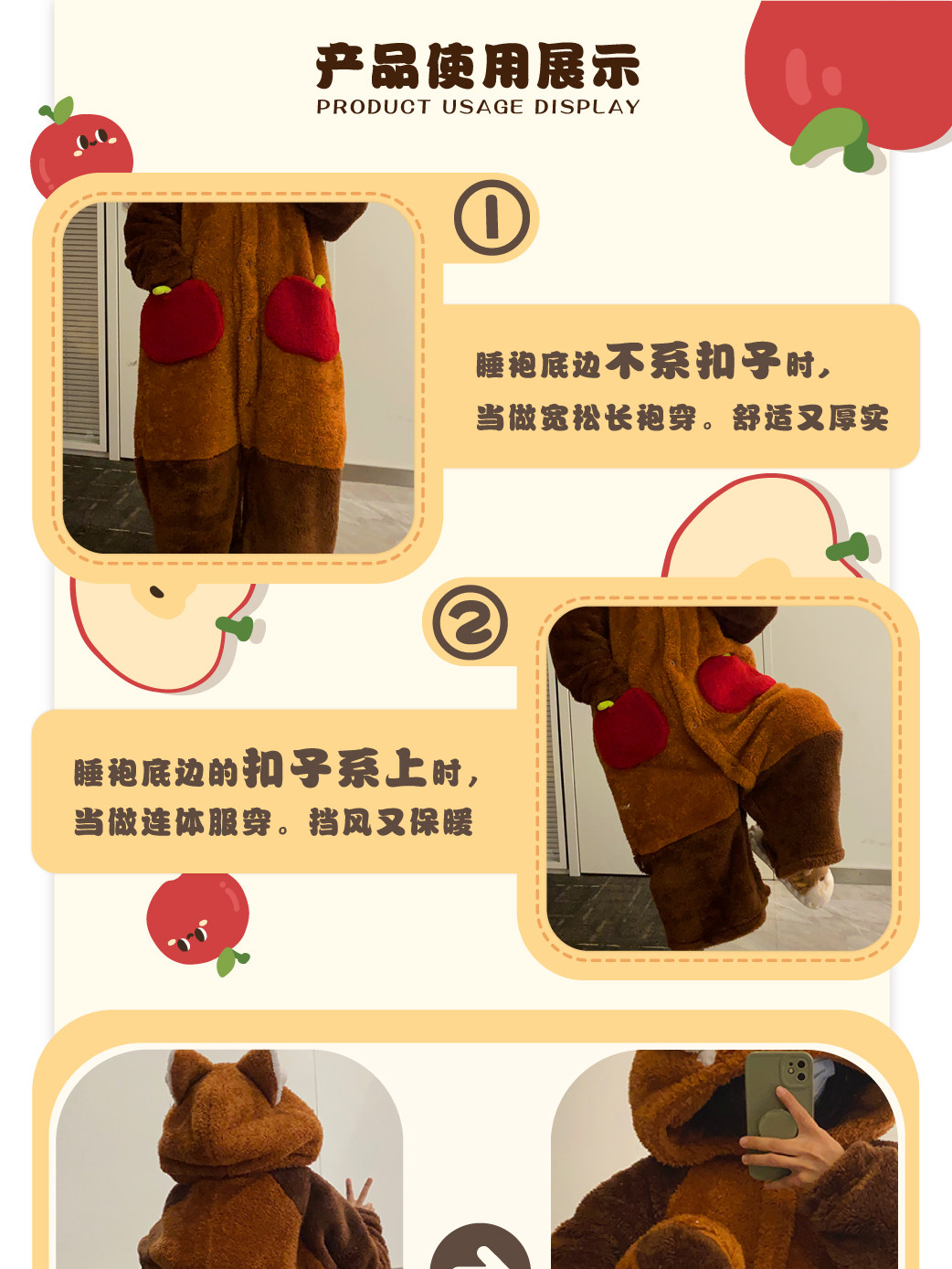 产品使用展示
PRODUCT USAGE DISPLAY

①

睡袍底边不系扣子时，
当做宽松长袍穿。舒适又厚实

②

睡袍底边的扣子系上时，
当做连体服穿。挡风又保暖