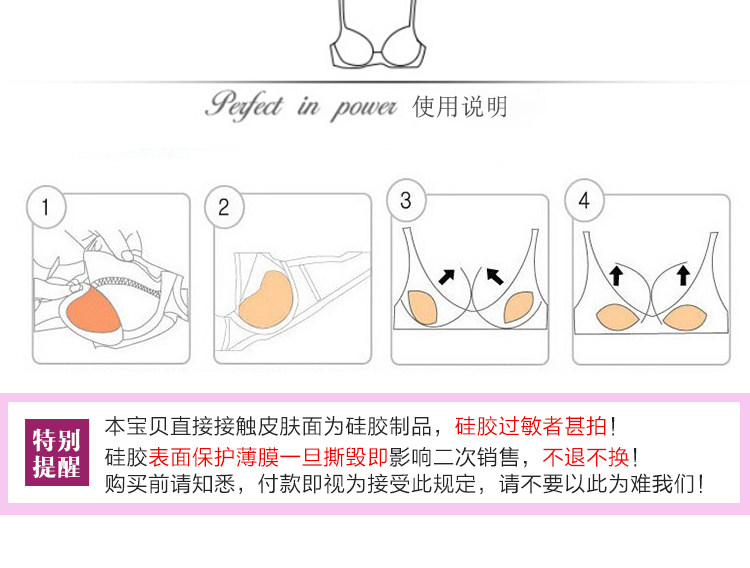 Perfect in power 使用说明

1

2

3

4

特别提醒

本宝贝直接接触皮肤面为硅胶制品，硅胶过敏者甚拍！
硅胶表面保护薄膜一旦撕毁即影响二次销售，不退不换！
购买前请知悉，付款即视为接受此规定，请不要以此为难我们！