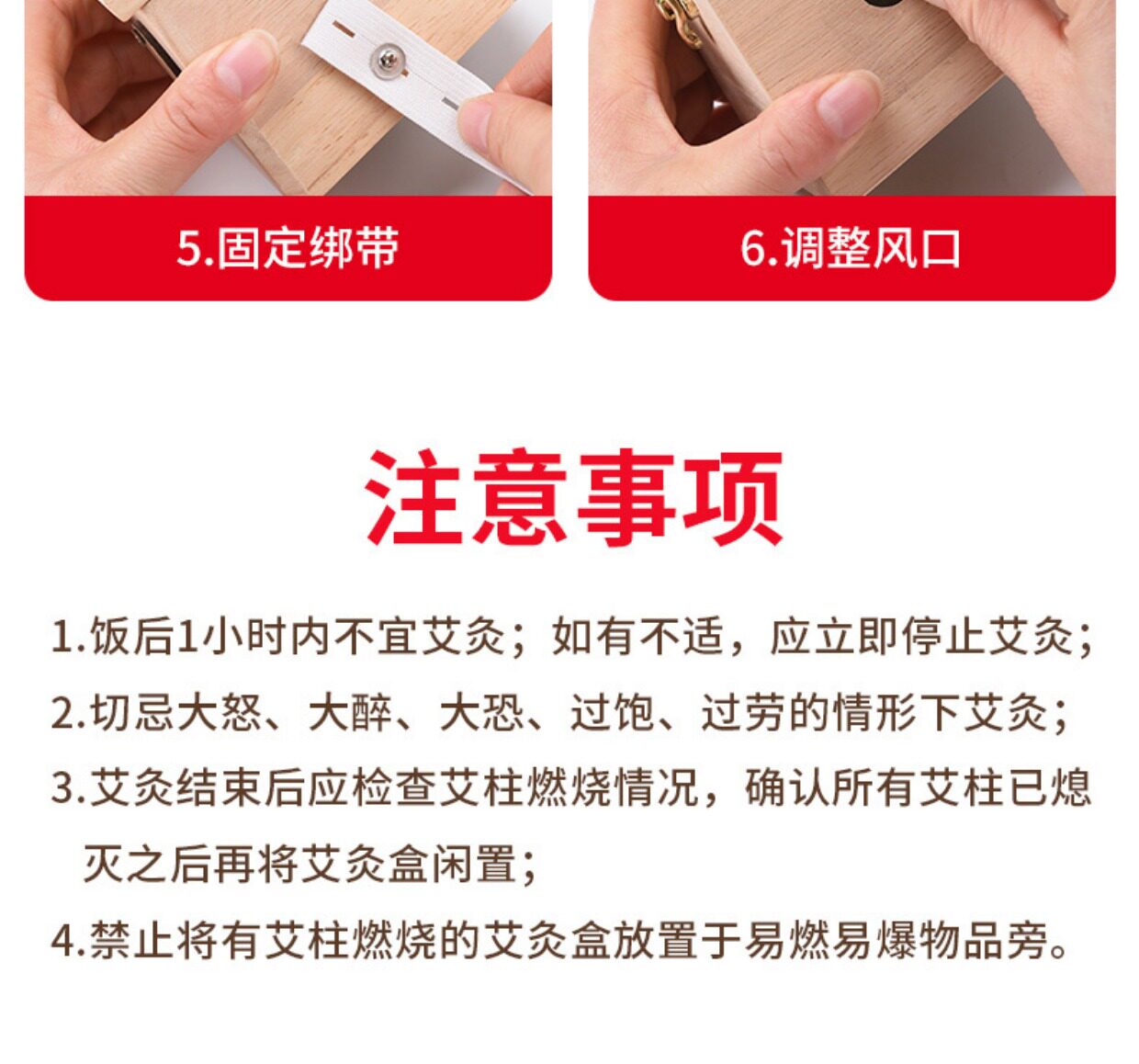 5.固定绑带

6.调整风口

注意事项

1.饭后1小时内不宜艾灸；如有不适，应立即停止艾灸；

2.切忌大怒、大醉、大恐、过饱、过劳的情形下艾灸；

3.艾灸结束后应检查艾柱燃烧情况，确认所有艾柱已熄灭之后再将艾灸盒闲置；

4.禁止将有艾柱燃烧的艾灸盒放置于易燃易爆物品旁。