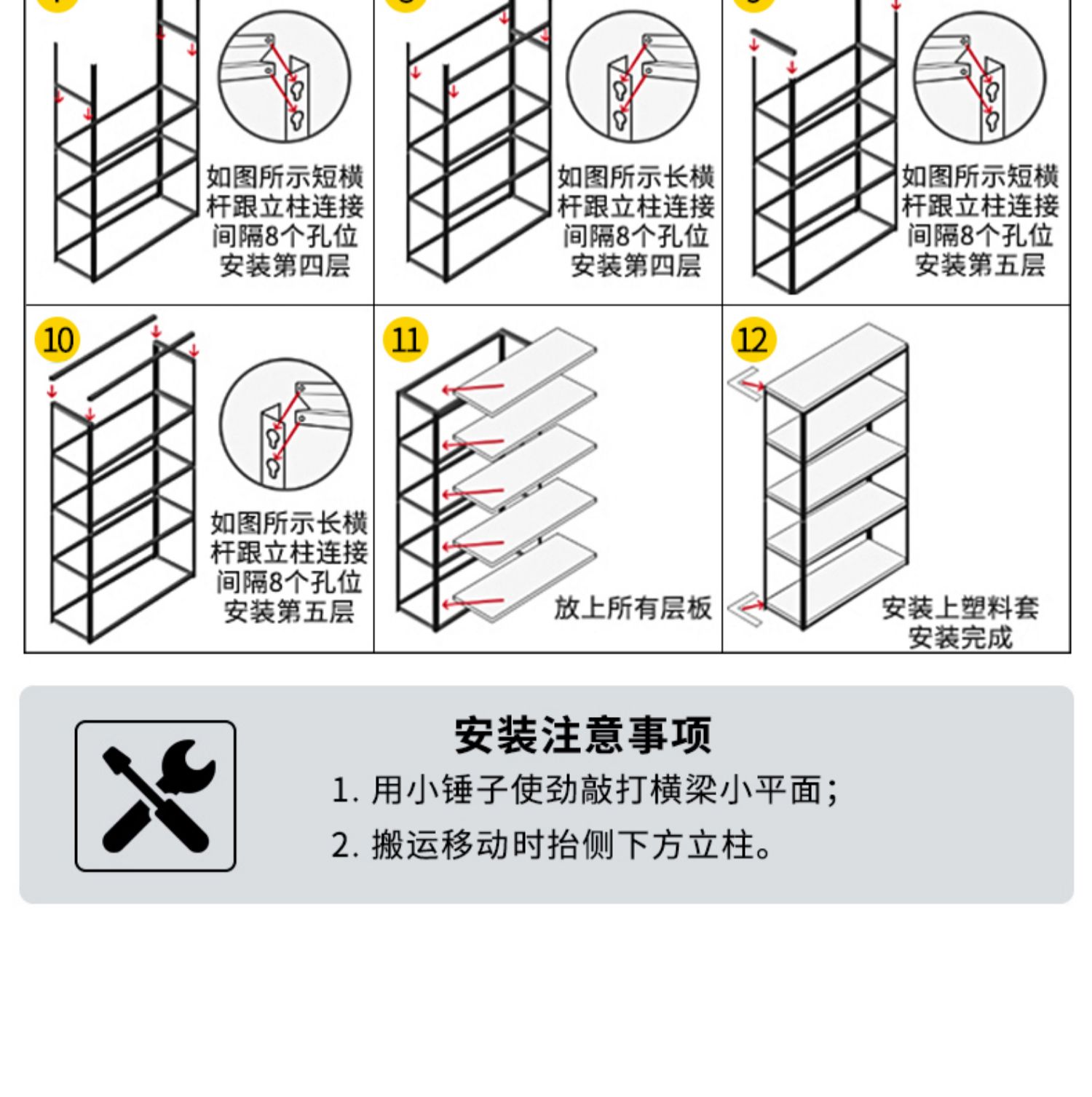 如图所示短横杆跟立柱连接间隔8个孔位安装第四层

如图所示长横杆跟立柱连接间隔8个孔位安装第四层

如图所示短横杆跟立柱连接间隔8个孔位安装第五层

10

如图所示长横杆跟立柱连接间隔8个孔位安装第五层

11

放上所有层板

12

安装上塑料套安装完成

安装注意事项

1. 用小锤子使劲敲打横梁小平面;

2. 搬运移动时抬侧下方立柱。