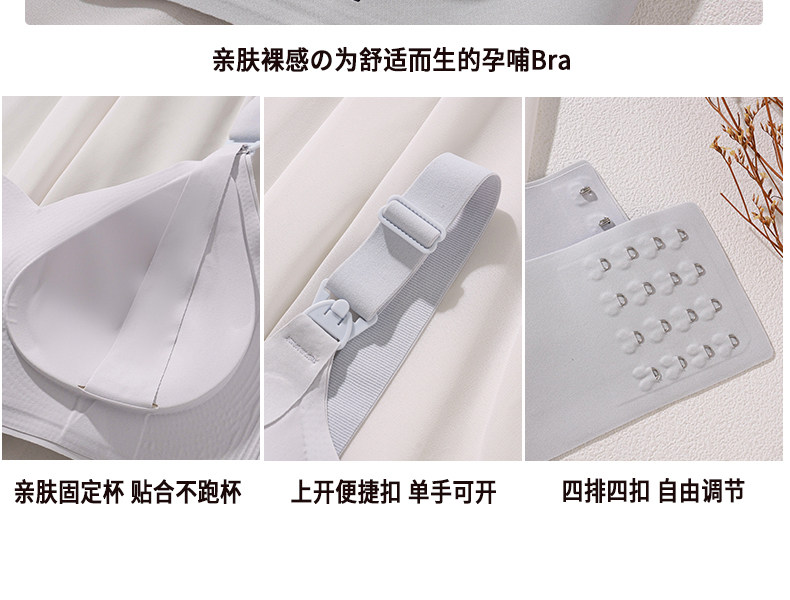 亲肤裸感の为舒适而生的孕哺Bra

亲肤固定杯 贴合不跑杯

上开便捷扣 单手可开

四排四扣 自由调节