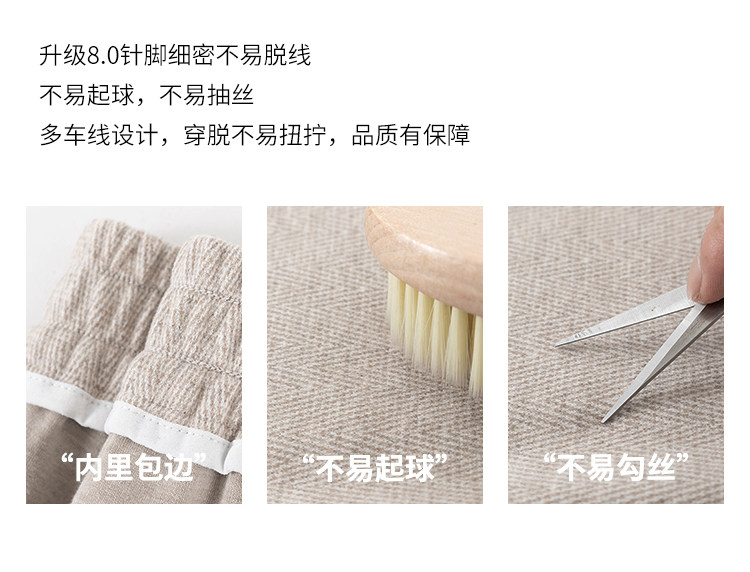 升级8.0针脚细密不易脱线
不易起球，不易抽丝
多车线设计，穿脱不易扭拧，品质有保障

“内里包边”

“不易起球”

“不易勾丝”