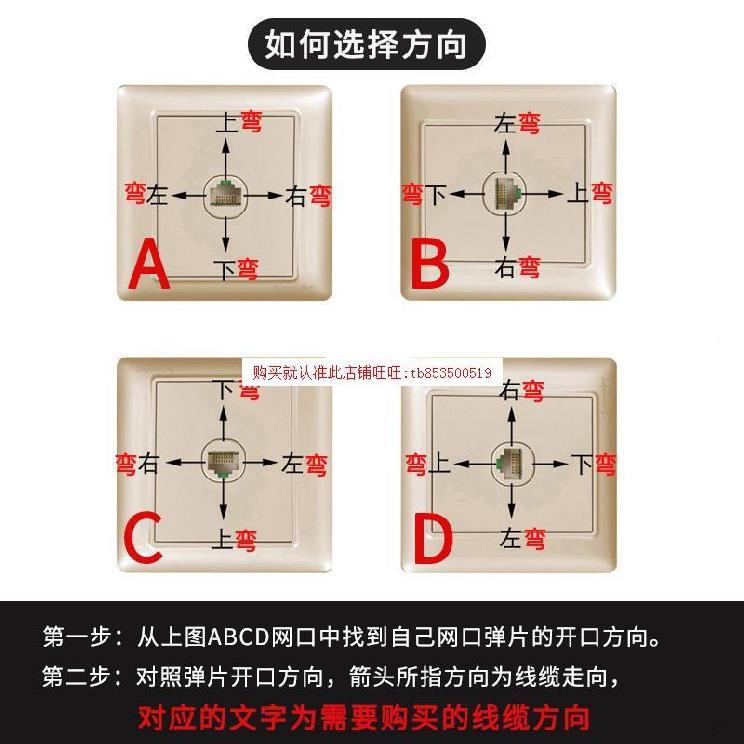 如何选择方向

上弯
弯左
右弯
下弯
A

左弯
弯下
上弯
右弯
B

购买就认准此店铺旺旺:tb853500519

下弯
弯右
左弯
上弯
C

右弯
弯上
下弯
左弯
D

第一步：从上图ABCD网口中找到自己网口弹片的开口方向。
第二步：对照弹片开口方向，箭头所指方向为线缆走向，
对应的文字为需要购买的线缆方向