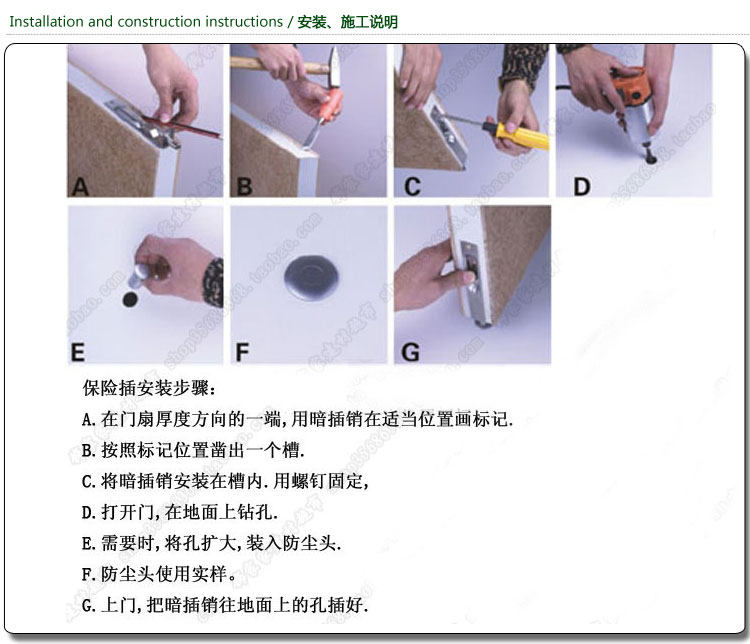 Installation and construction instructions / 安装、施工说明

A

B

C

D

E

F

G

保险插安装步骤：

A.在门扇厚度方向的一端,用暗插销在适当位置画标记.

B.按照标记位置凿出一个槽.

C.将暗插销安装在槽内.用螺钉固定,

D.打开门,在地面上钻孔.

E.需要时,将孔扩大,装入防尘头.

F.防尘头使用实样。

G.上门,把暗插销往地面上的孔插好.