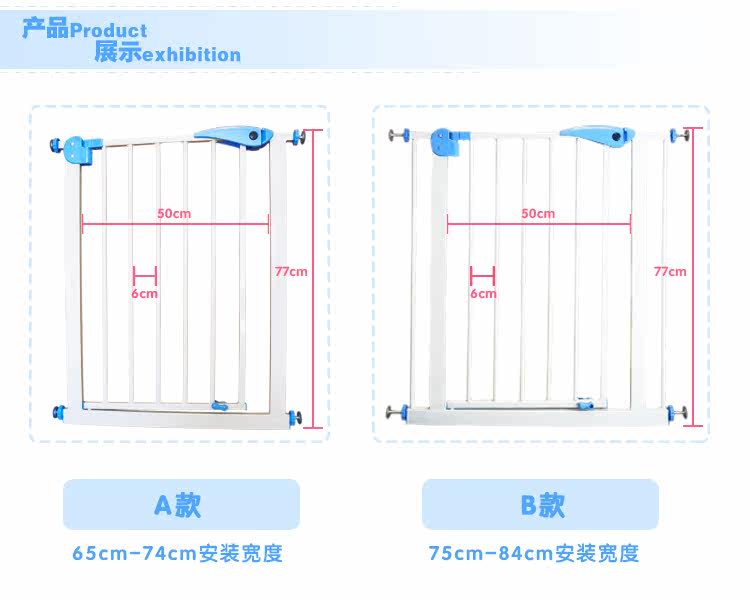 产品Product
展示exhibition

50cm
6cm
77cm

50cm
6cm
77cm

A款
65cm-74cm安装宽度

B款
75cm-84cm安装宽度