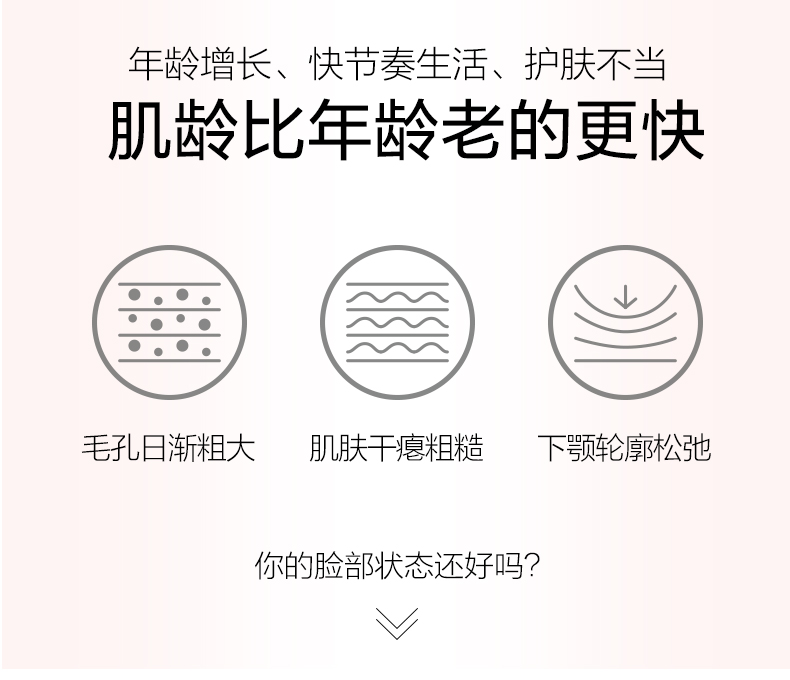 年龄增长、快节奏生活、护肤不当

肌龄比年龄老的更快

毛孔日渐粗大

肌肤干瘪粗糙

下颚轮廓松弛

你的脸部状态还好吗?