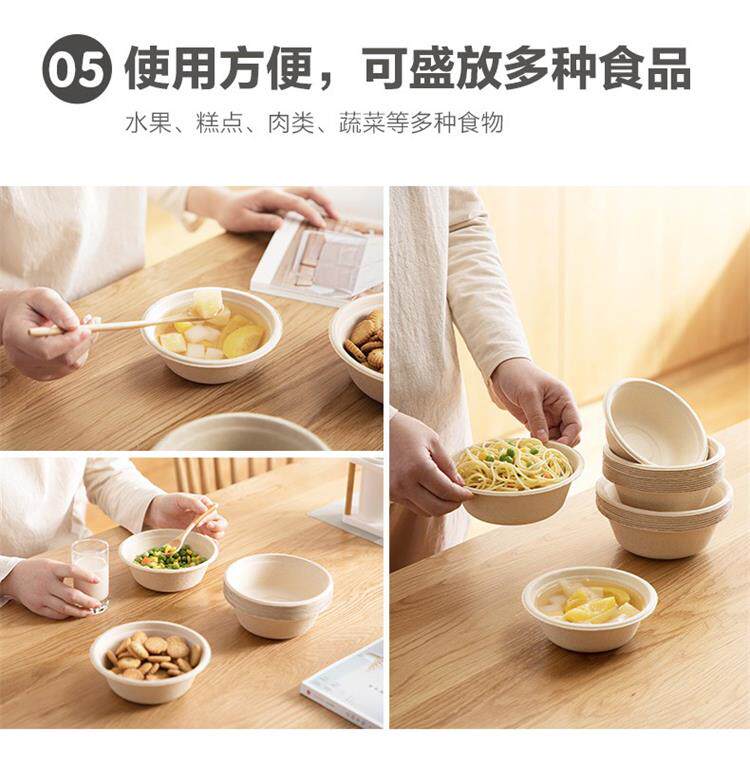 05 使用方便，可盛放多种食品

水果、糕点、肉类、蔬菜等多种食物