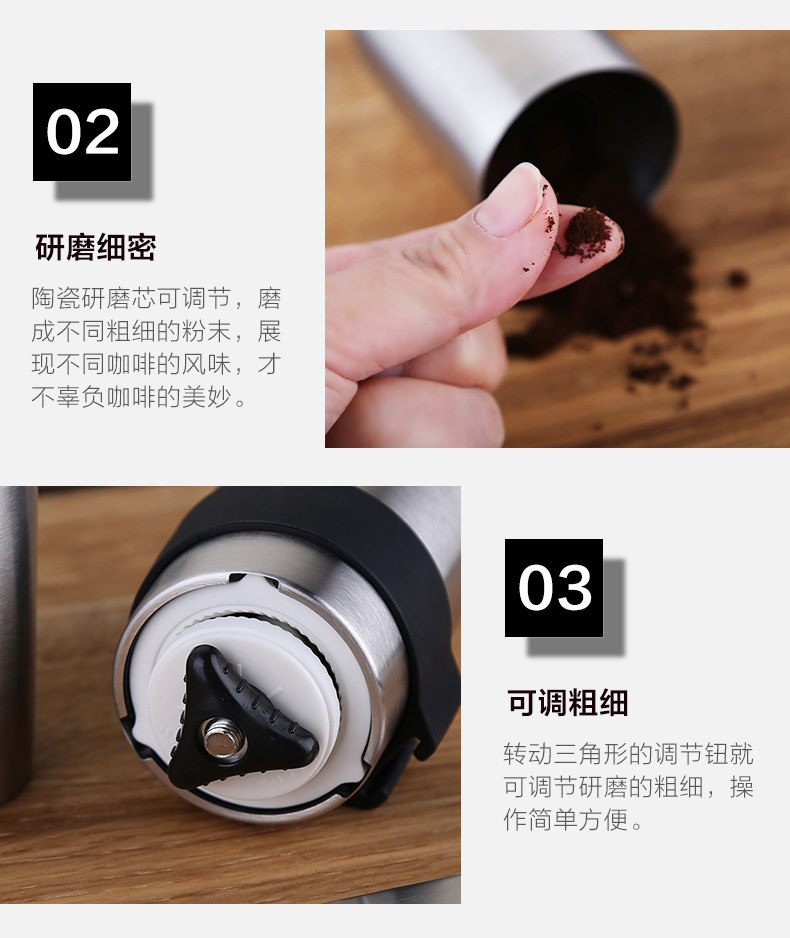 02

研磨细密

陶瓷研磨芯可调节，磨成不同粗细的粉末，展现不同咖啡的风味，才不辜负咖啡的美妙。

03

可调粗细

转动三角形的调节钮就可调节研磨的粗细，操作简单方便。