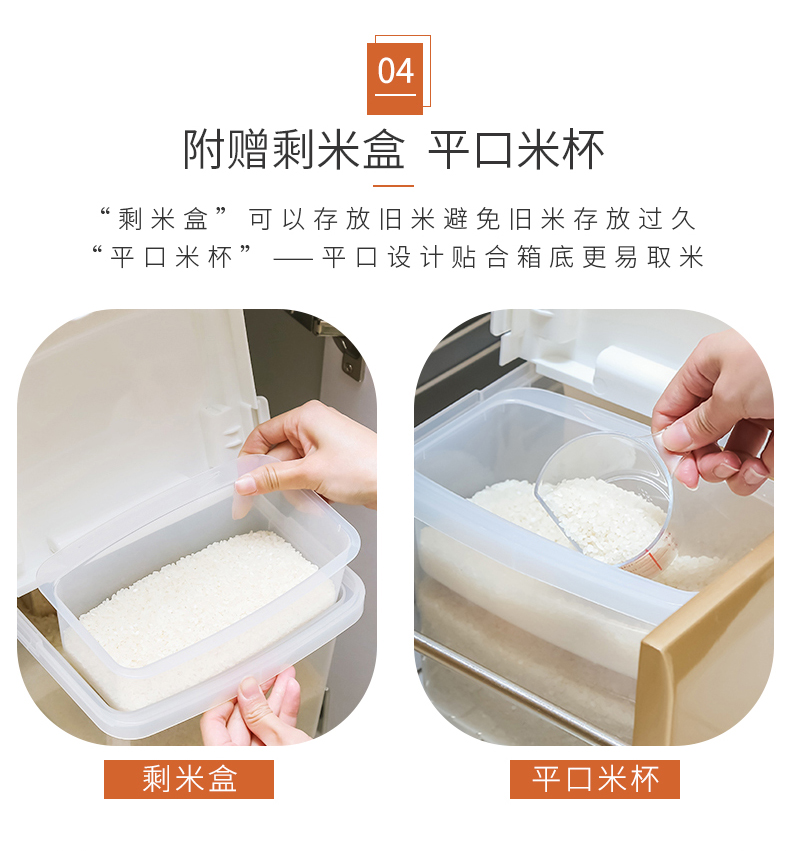 04

附赠剩米盒 平口米杯

“剩米盒”可以存放旧米避免旧米存放过久
“平口米杯”——平口设计贴合箱底更易取米

剩米盒

平口米杯