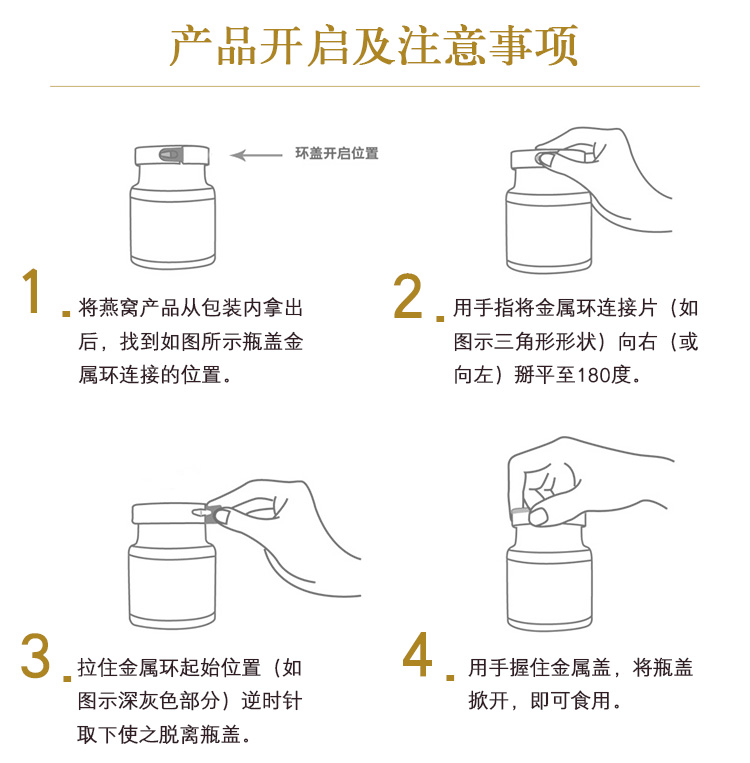 产品开启及注意事项

环盖开启位置

1. 将燕窝产品从包装内拿出后，找到如图所示瓶盖金属环连接的位置。

2. 用手指将金属环连接片（如图示三角形形状）向右（或向左）掰平至180度。

3. 拉住金属环起始位置（如图示深灰色部分）逆时针取下使之脱离瓶盖。

4. 用手握住金属盖，将瓶盖掀开，即可食用。