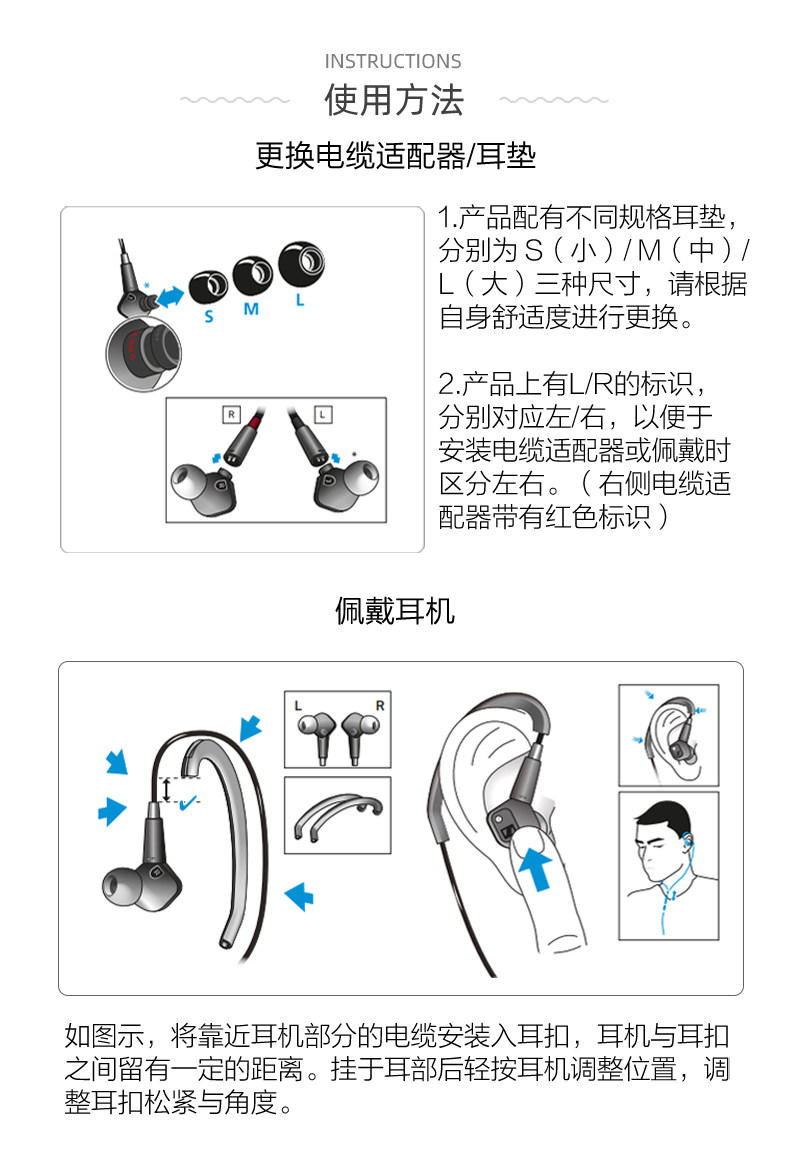 INSTRUCTIONS
使用方法

更换电缆适配器/耳垫

S M L

R L

1.产品配有不同规格耳垫，分别为 S（小）/ M（中）/ L（大）三种尺寸，请根据自身舒适度进行更换。

2.产品上有L/R的标识，分别对应左/右，以便于安装电缆适配器或佩戴时区分左右。（右侧电缆适配器带有红色标识）

佩戴耳机

L R

如图示，将靠近耳机部分的电缆安装入耳扣，耳机与耳扣之间留有一定的距离。挂于耳部后轻按耳机调整位置，调整耳扣松紧与角度。