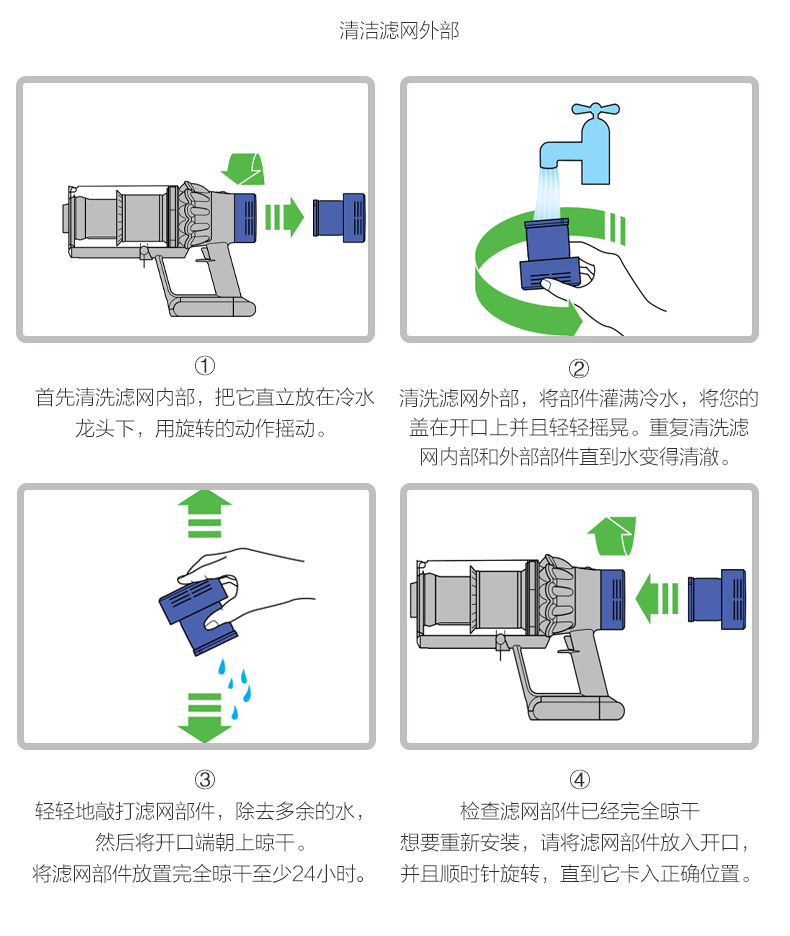 清洁滤网外部

①
首先清洗滤网内部，把它直立放在冷水龙头下，用旋转的动作摇动。

②
清洗滤网外部，将部件灌满冷水，将您的盖在开口上并且轻轻摇晃。重复清洗滤网内部和外部部件直到水变得清澈。

③
轻轻地敲打滤网部件，除去多余的水，然后将开口端朝上晾干。
将滤网部件放置完全晾干至少24小时。

④
检查滤网部件已经完全晾干
想要重新安装，请将滤网部件放入开口，并且顺时针旋转，直到它卡入正确位置。