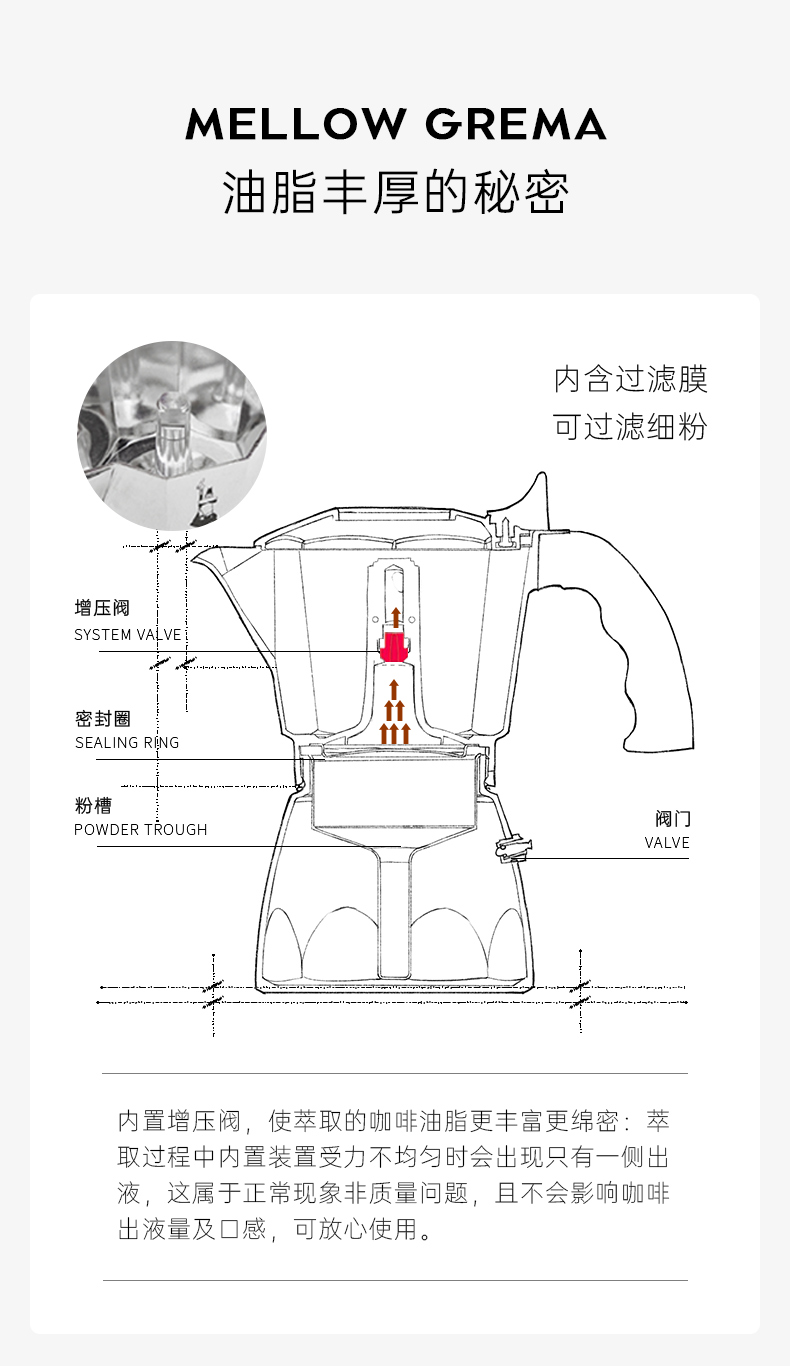 MELLOW GREMA
油脂丰厚的秘密

内含过滤膜
可过滤细粉

增压阀
SYSTEM VALVE

密封圈
SEALING RING

粉槽
POWDER TROUGH

阀门
VALVE

内置增压阀，使萃取的咖啡油脂更丰富更绵密：萃取过程中内置装置受力不均匀时会出现只有一侧出液，这属于正常现象非质量问题，且不会影响咖啡出液量及口感，可放心使用。