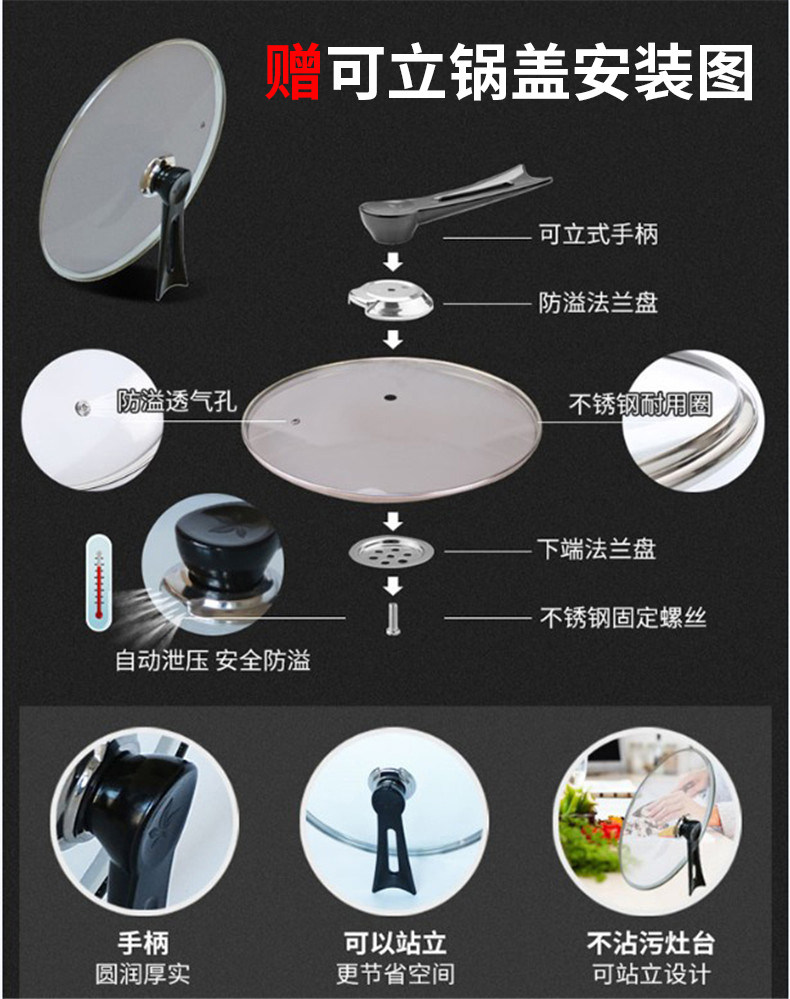 赠可立锅盖安装图

可立式手柄

防溢法兰盘

防溢透气孔

不锈钢耐用圈

下端法兰盘

不锈钢固定螺丝

自动泄压 安全防溢

手柄
圆润厚实

可以站立
更节省空间

不沾污灶台
可站立设计