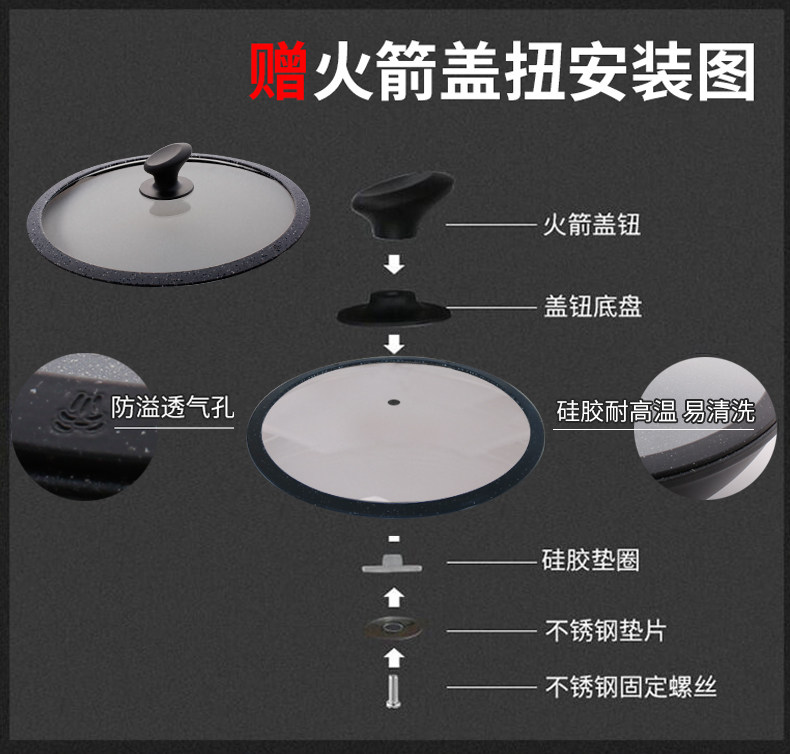 赠火箭盖扭安装图

火箭盖钮

盖钮底盘

防溢透气孔

硅胶耐高温 易清洗

硅胶垫圈

不锈钢垫片

不锈钢固定螺丝