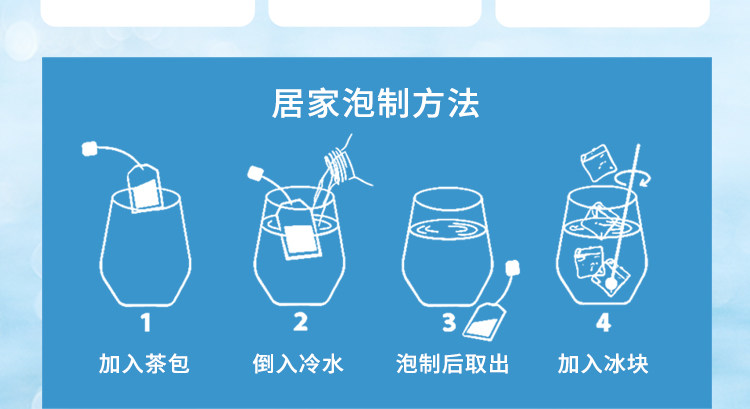 居家泡制方法

1
加入茶包

2
倒入冷水

3
泡制后取出

4
加入冰块