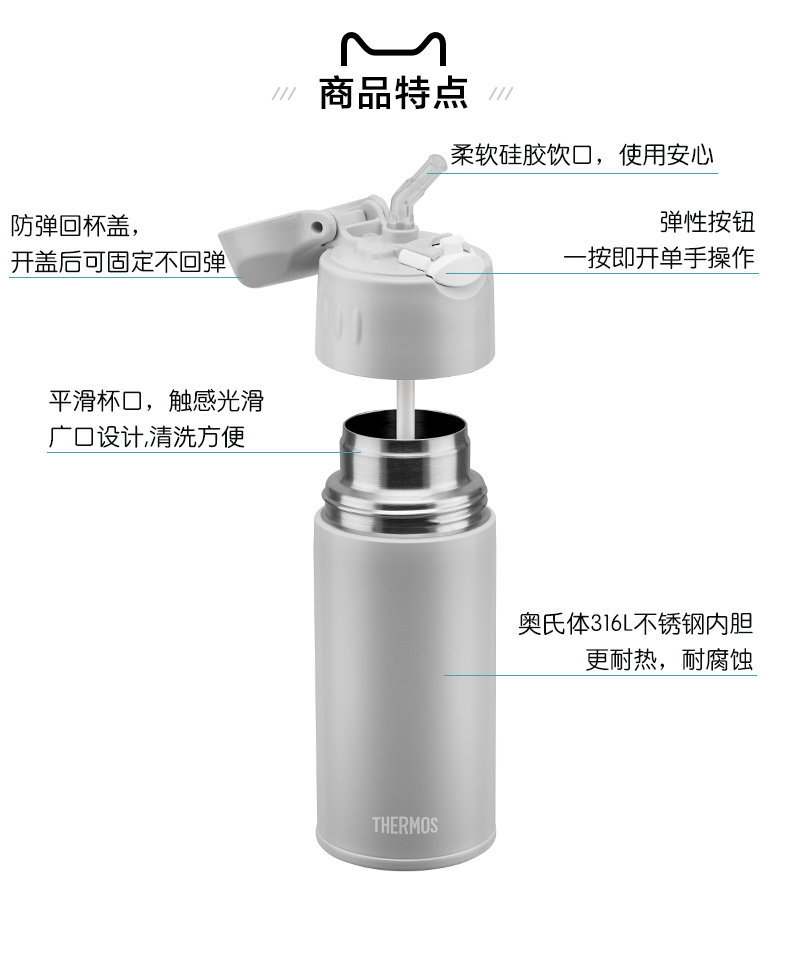 商品特点

柔软硅胶饮口，使用安心

防弹回杯盖，
开盖后可固定不回弹

弹性按钮
一按即开单手操作

平滑杯口，触感光滑
广口设计,清洗方便

奥氏体316L不锈钢内胆
更耐热，耐腐蚀

THERMOS