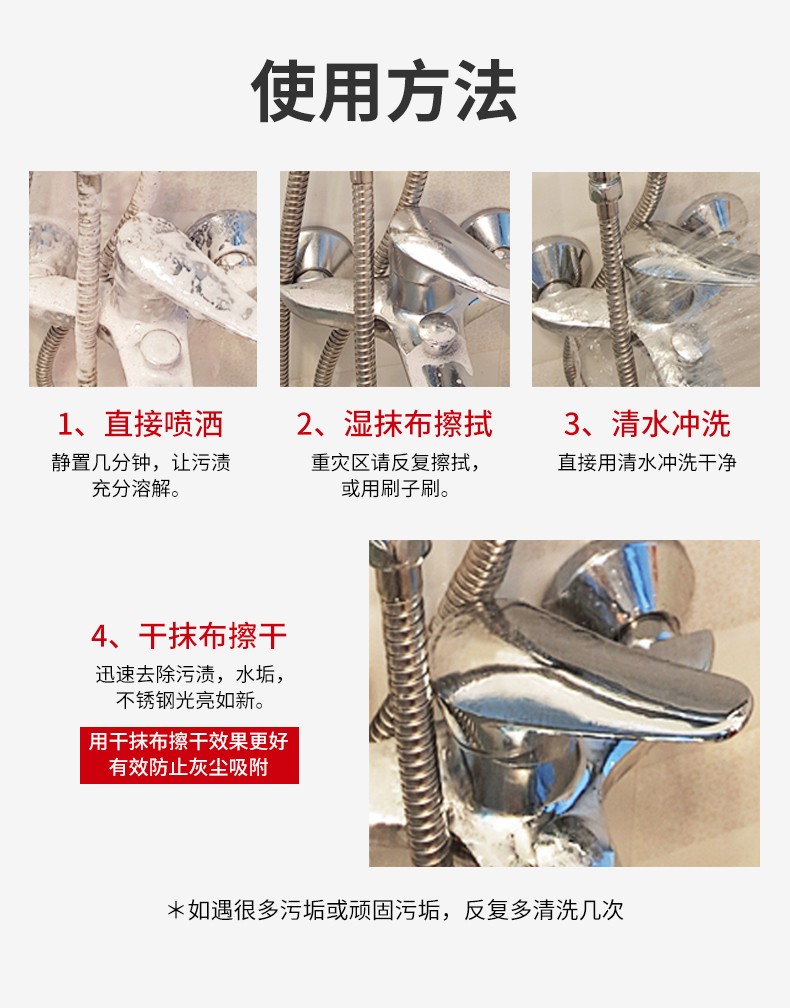 使用方法

1、直接喷洒
静置几分钟，让污渍充分溶解。

2、湿抹布擦拭
重灾区请反复擦拭，或用刷子刷。

3、清水冲洗
直接用清水冲洗干净

4、干抹布擦干
迅速去除污渍，水垢，不锈钢光亮如新。

用干抹布擦干效果更好
有效防止灰尘吸附

＊如遇很多污垢或顽固污垢，反复多清洗几次