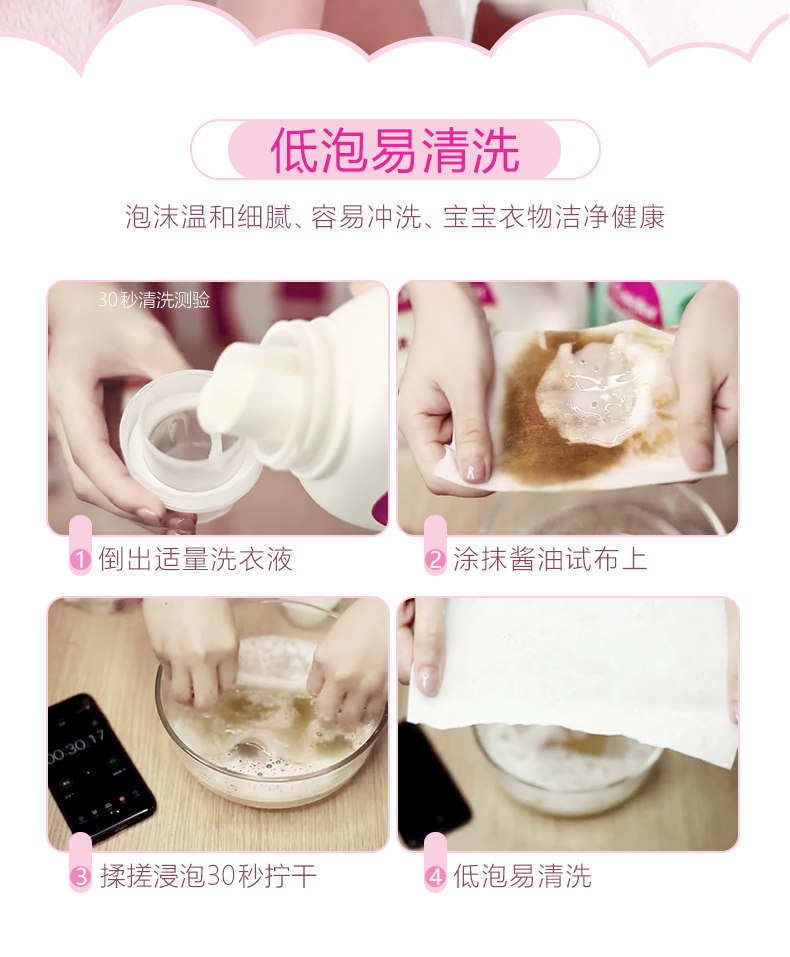 低泡易清洗

泡沫温和细腻、容易冲洗、宝宝衣物洁净健康

30秒清洗测验

1 倒出适量洗衣液

2 涂抹酱油试布上

00:30.17

3 揉搓浸泡30秒拧干

4 低泡易清洗