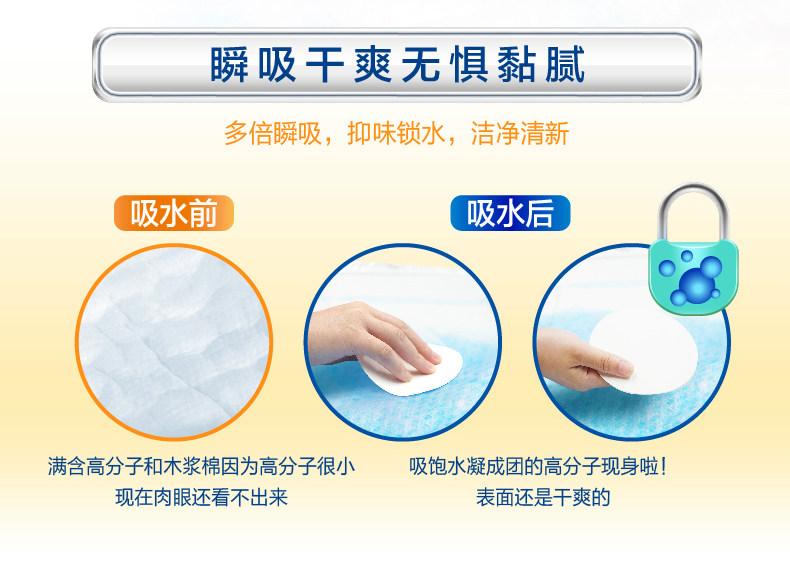 瞬吸干爽无惧黏腻

多倍瞬吸，抑味锁水，洁净清新

吸水前

吸水后

满含高分子和木浆棉因为高分子很小
现在肉眼还看不出来

吸饱水凝成团的高分子现身啦！
表面还是干爽的