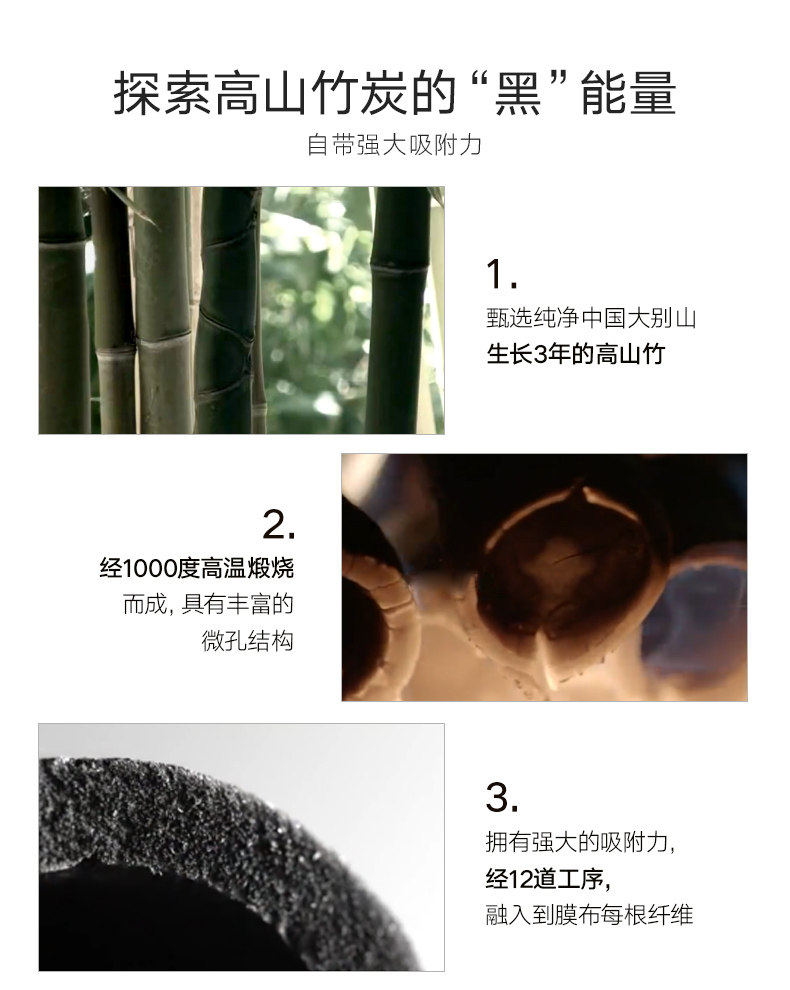 探索高山竹炭的“黑”能量
自带强大吸附力

1.
甄选纯净中国大别山
生长3年的高山竹

2.
经1000度高温煅烧
而成，具有丰富的
微孔结构

3.
拥有强大的吸附力，
经12道工序，
融入到膜布每根纤维