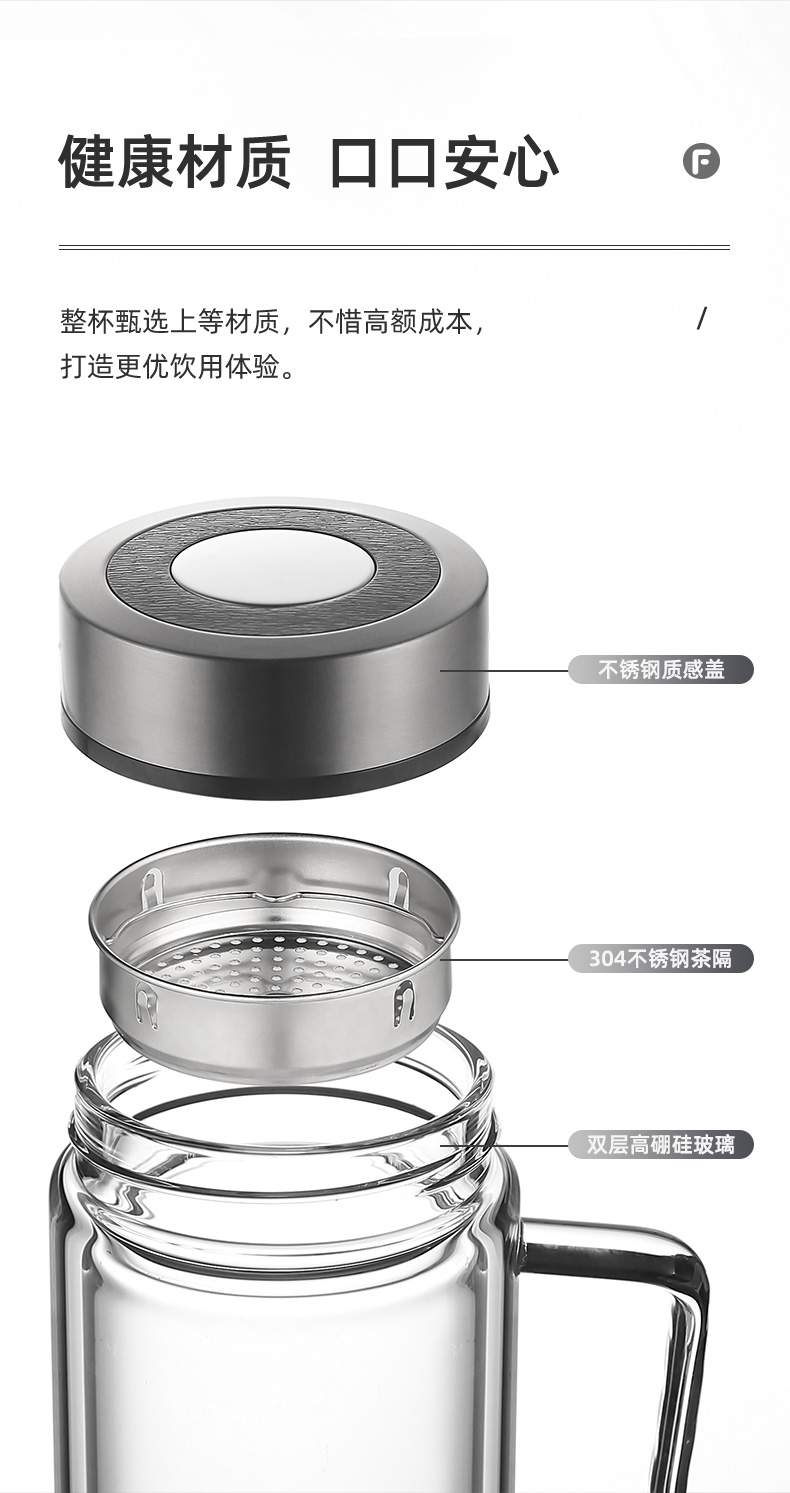 健康材质 口口安心

F

整杯甄选上等材质，不惜高额成本，
打造更优饮用体验。

/

不锈钢质感盖

304不锈钢茶隔

双层高硼硅玻璃