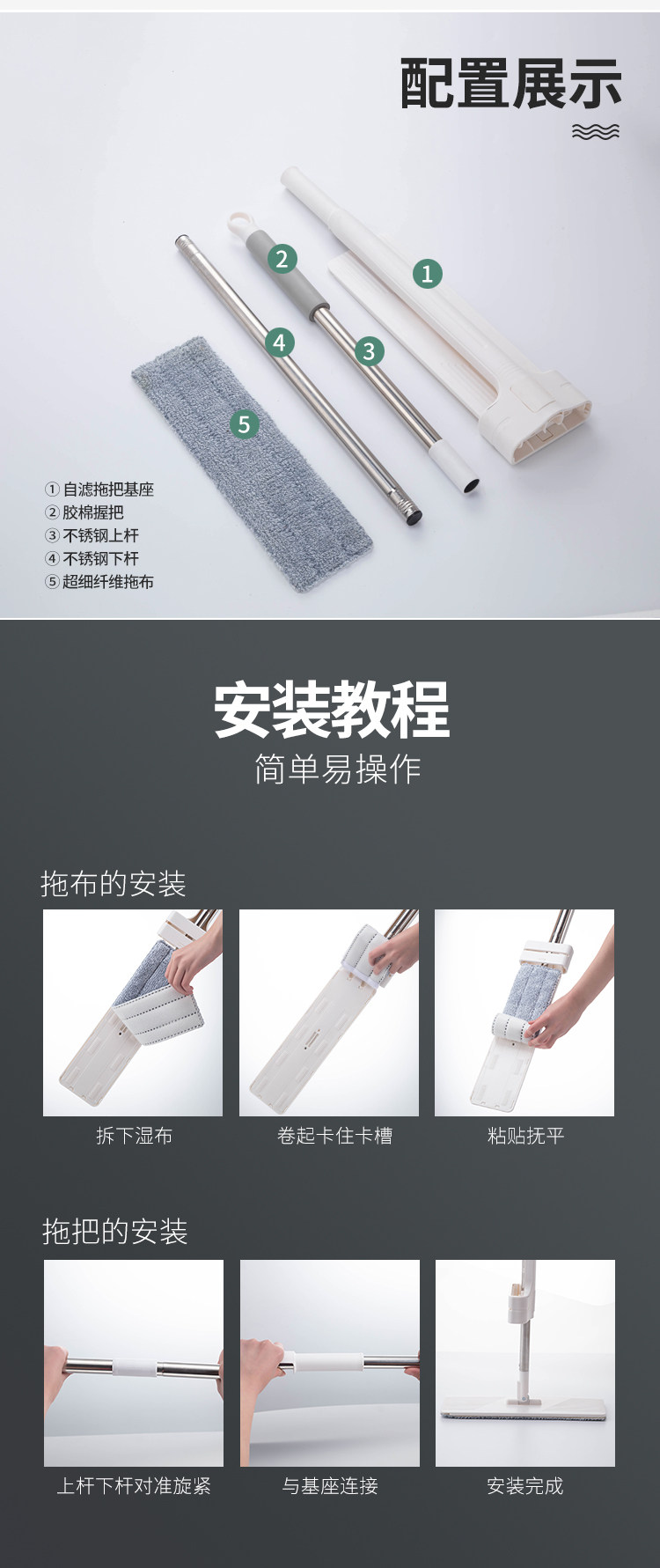 配置展示

2
1
4
3
5

① 自滤拖把基座
② 胶棉握把
③ 不锈钢上杆
④ 不锈钢下杆
⑤ 超细纤维拖布

安装教程
简单易操作

拖布的安装

拆下湿布
卷起卡住卡槽
粘贴抚平

拖把的安装

上杆下杆对准旋紧
与基座连接
安装完成