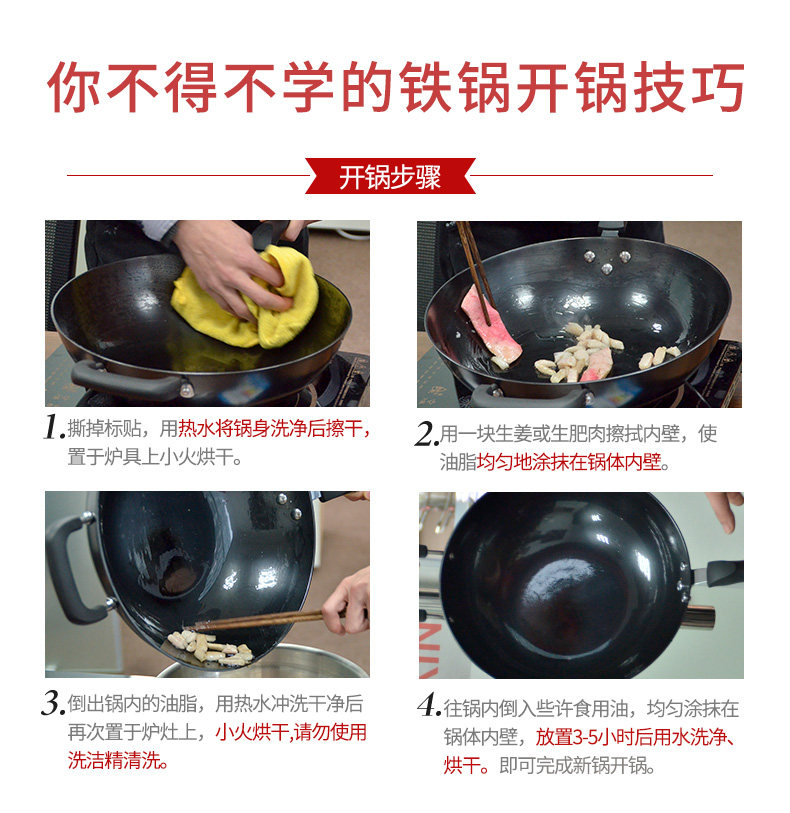 你不得不学的铁锅开锅技巧

开锅步骤

1. 撕掉标贴，用热水将锅身洗净后擦干，置于炉具上小火烘干。

2. 用一块生姜或生肥肉擦拭内壁，使油脂均匀地涂抹在锅体内壁。

3. 倒出锅内的油脂，用热水冲洗干净后再次置于炉灶上，小火烘干,请勿使用洗洁精清洗。

4. 往锅内倒入些许食用油，均匀涂抹在锅体内壁，放置3-5小时后用水洗净、烘干。即可完成新锅开锅。