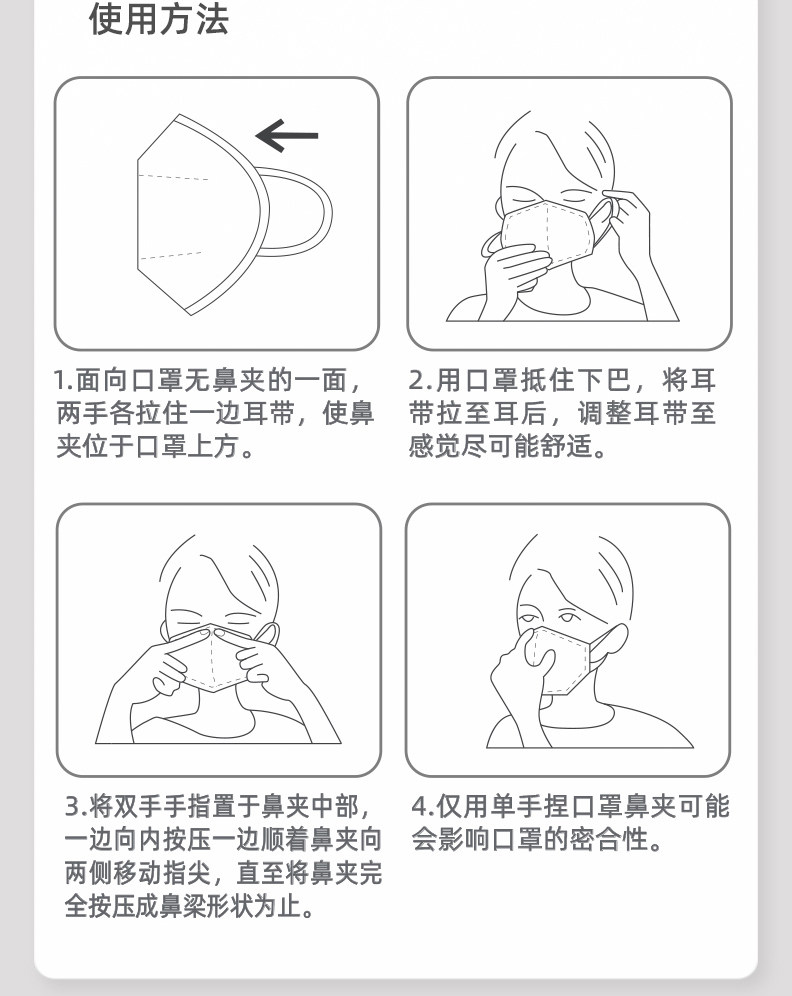 使用方法

1.面向口罩无鼻夹的一面，两手各拉住一边耳带，使鼻夹位于口罩上方。

2.用口罩抵住下巴，将耳带拉至耳后，调整耳带至感觉尽可能舒适。

3.将双手手指置于鼻夹中部，一边向内按压一边顺着鼻夹向两侧移动指尖，直至将鼻夹完全按压成鼻梁形状为止。

4.仅用单手捏口罩鼻夹可能会影响口罩的密合性。