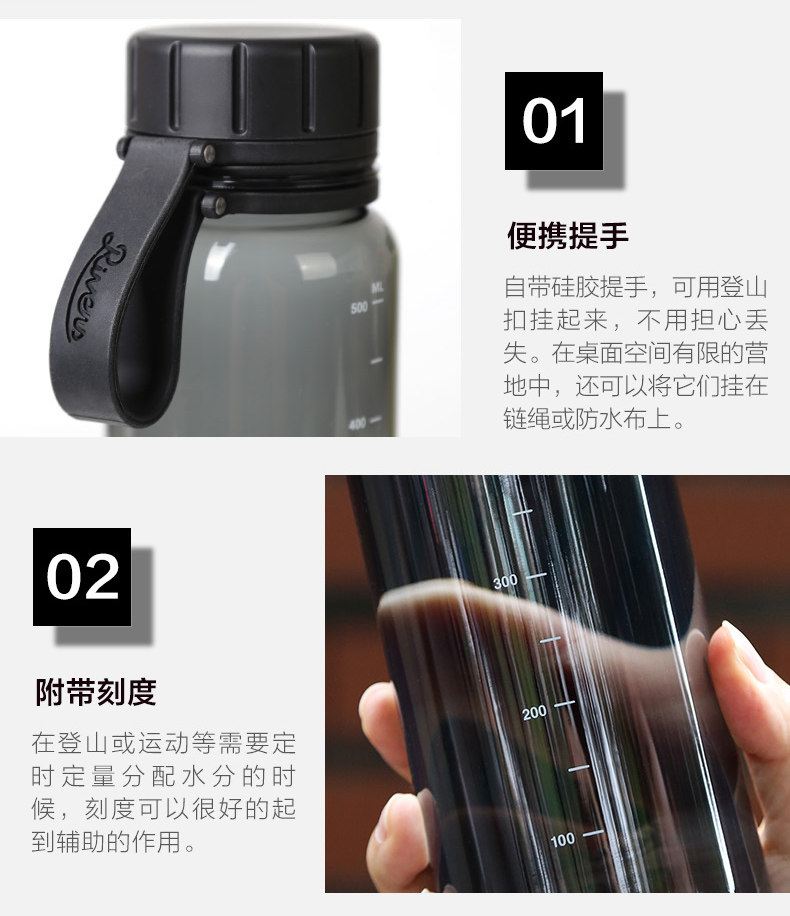 Rivers

ML

500

400

01

便携提手

自带硅胶提手，可用登山扣挂起来，不用担心丢失。在桌面空间有限的营地中，还可以将它们挂在链绳或防水布上。

02

附带刻度

在登山或运动等需要定时定量分配水分的时候，刻度可以很好的起到辅助的作用。

300

200

100