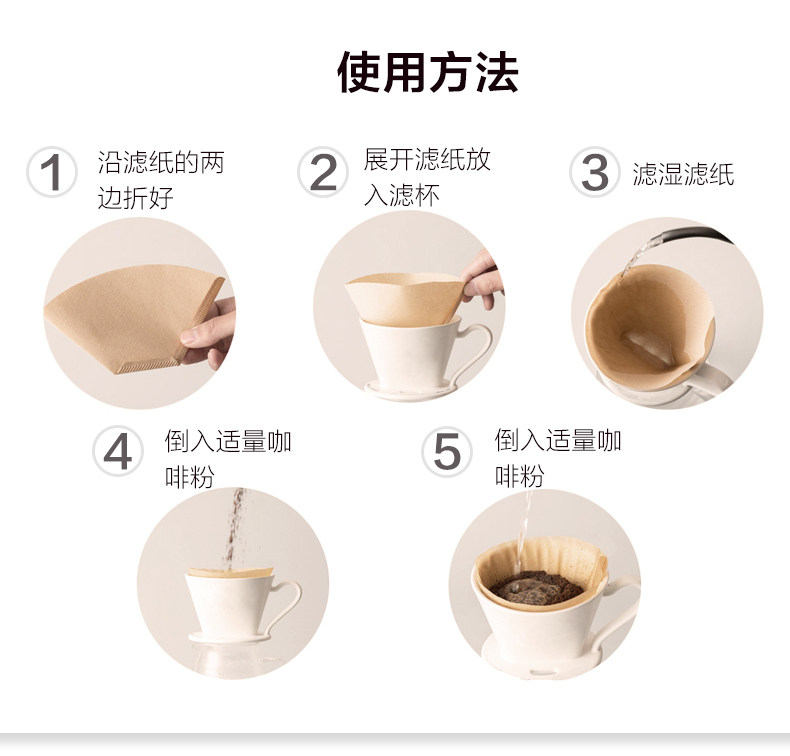 使用方法

1 沿滤纸的两边折好

2 展开滤纸放入滤杯

3 滤湿滤纸

4 倒入适量咖啡粉

5 倒入适量咖啡粉