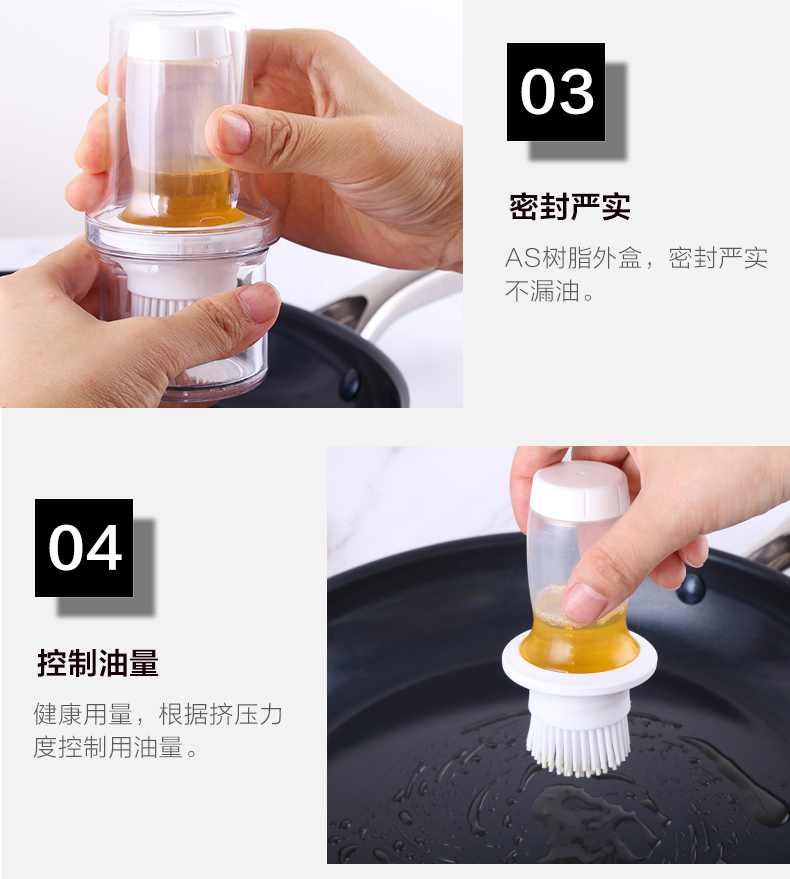 03

密封严实

AS树脂外盒，密封严实不漏油。

04

控制油量

健康用量，根据挤压力度控制用油量。