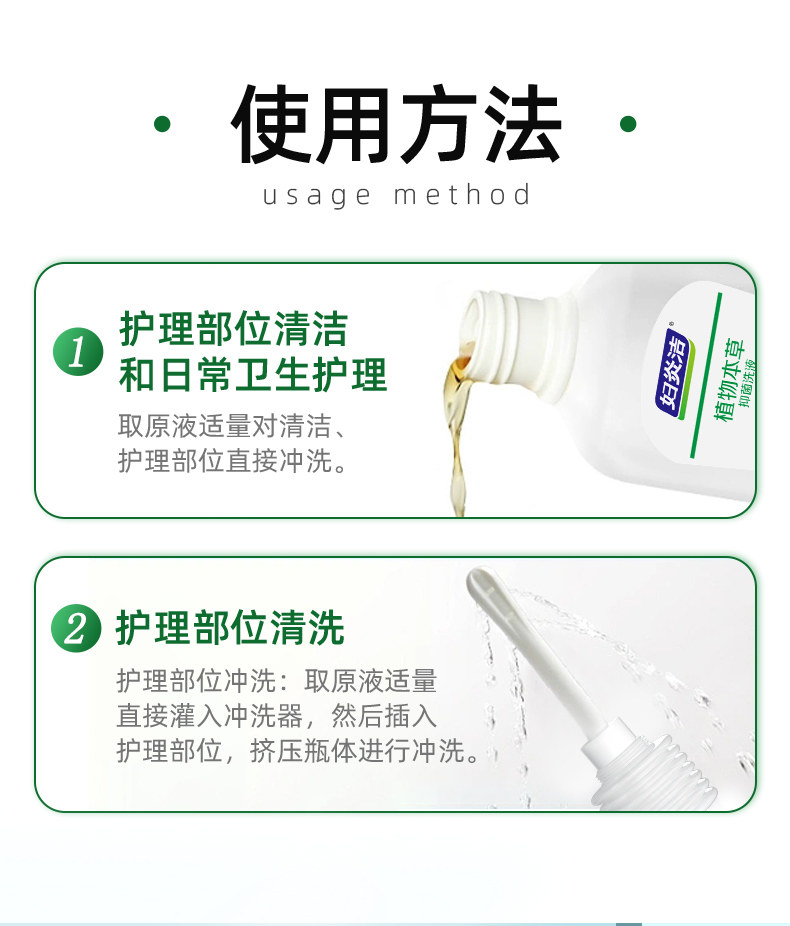 使用方法
usage method

1 护理部位清洁和日常卫生护理
取原液适量对清洁、护理部位直接冲洗。

妇炎洁
植物本草
抑菌洗液

2 护理部位清洗
护理部位冲洗：取原液适量直接灌入冲洗器，然后插入护理部位，挤压瓶体进行冲洗。