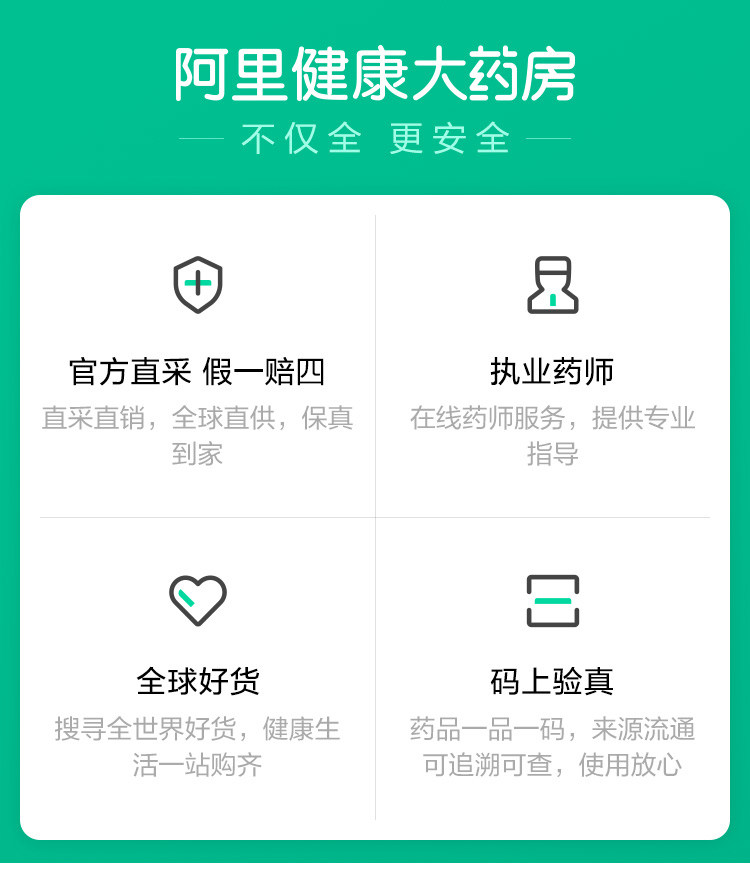 阿里健康大药房

— 不仅全 更安全 —

官方直采 假一赔四

直采直销，全球直供，保真到家

执业药师

在线药师服务，提供专业指导

全球好货

搜寻全世界好货，健康生活一站购齐

码上验真

药品一品一码，来源流通可追溯可查，使用放心