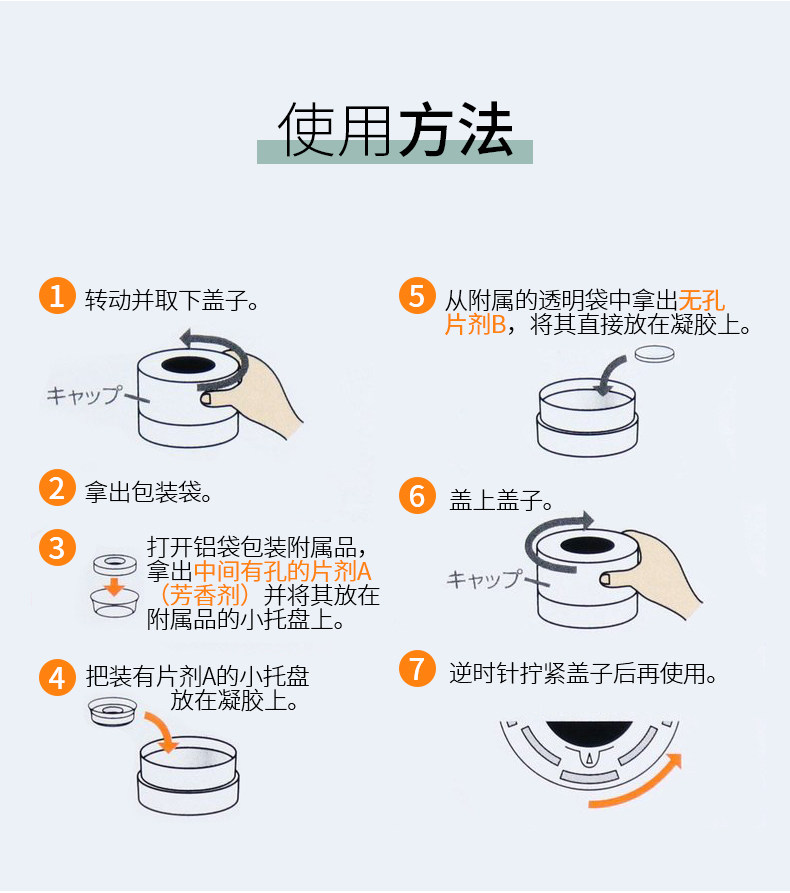 使用方法

1 转动并取下盖子。

キャップ

2 拿出包装袋。

3 打开铝袋包装附属品，拿出中间有孔的片剂A（芳香剂）并将其放在附属品的小托盘上。

4 把装有片剂A的小托盘放在凝胶上。

5 从附属的透明袋中拿出无孔片剂B，将其直接放在凝胶上。

6 盖上盖子。

キャップ

7 逆时针拧紧盖子后再使用。