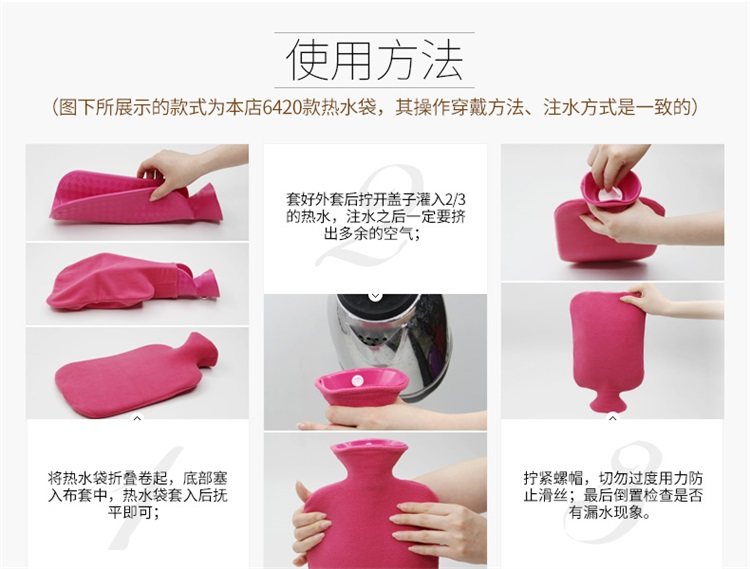 使用方法

（图下所展示的款式为本店6420款热水袋，其操作穿戴方法、注水方式是一致的）

1

将热水袋折叠卷起，底部塞入布套中，热水袋套入后抚平即可；

2

套好外套后拧开盖子灌入2/3的热水，注水之后一定要挤出多余的空气；

3

拧紧螺帽，切勿过度用力防止滑丝；最后倒置检查是否有漏水现象。