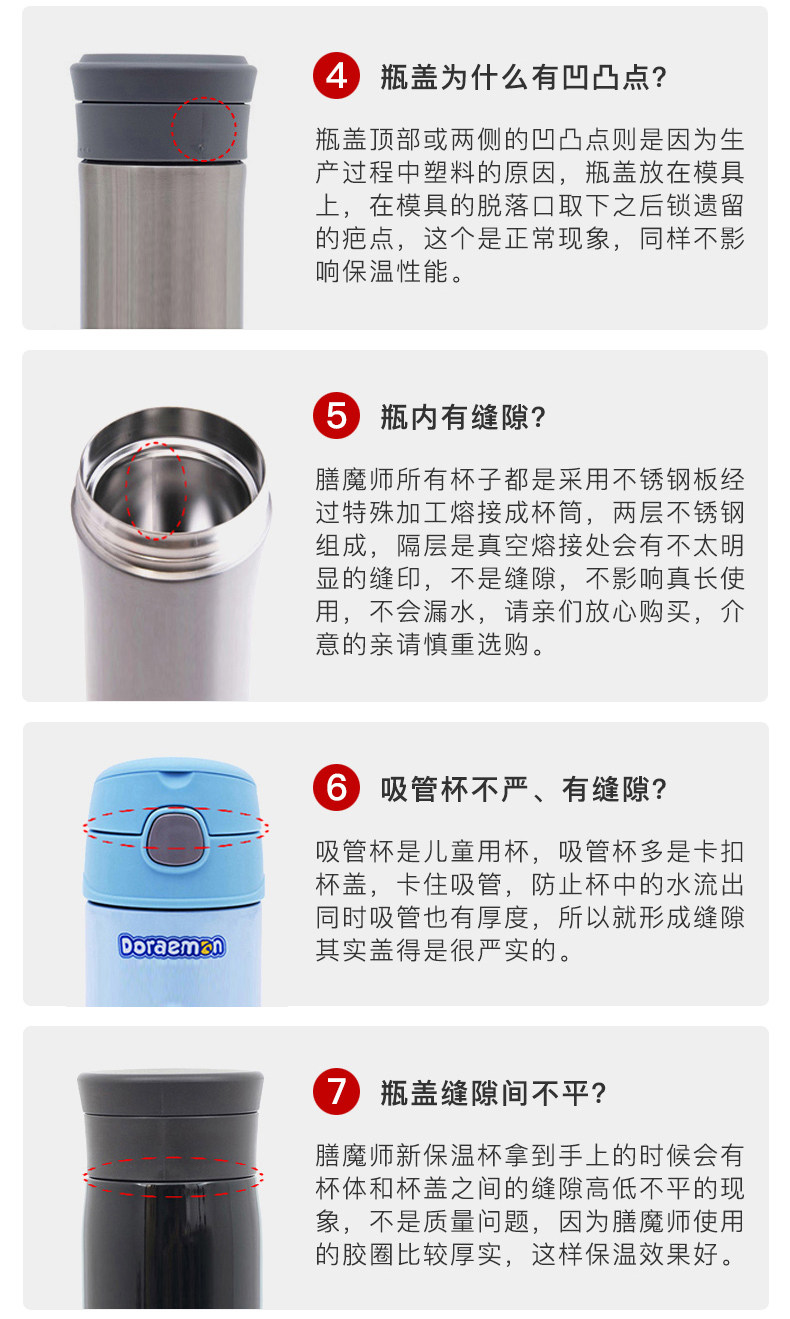 4 瓶盖为什么有凹凸点？

瓶盖顶部或两侧的凹凸点则是因为生产过程中塑料的原因，瓶盖放在模具上，在模具的脱落口取下之后锁遗留的疤点，这个是正常现象，同样不影响保温性能。

5 瓶内有缝隙？

膳魔师所有杯子都是采用不锈钢板经过特殊加工熔接成杯筒，两层不锈钢组成，隔层是真空熔接处会有不太明显的缝印，不是缝隙，不影响真长使用，不会漏水，请亲们放心购买，介意的亲请慎重选购。

Doraemon

6 吸管杯不严、有缝隙？

吸管杯是儿童用杯，吸管杯多是卡扣杯盖，卡住吸管，防止杯中的水流出同时吸管也有厚度，所以就形成缝隙其实盖得是很严实的。

7 瓶盖缝隙间不平？

膳魔师新保温杯拿到手上的时候会有杯体和杯盖之间的缝隙高低不平的现象，不是质量问题，因为膳魔师使用的胶圈比较厚实，这样保温效果好。