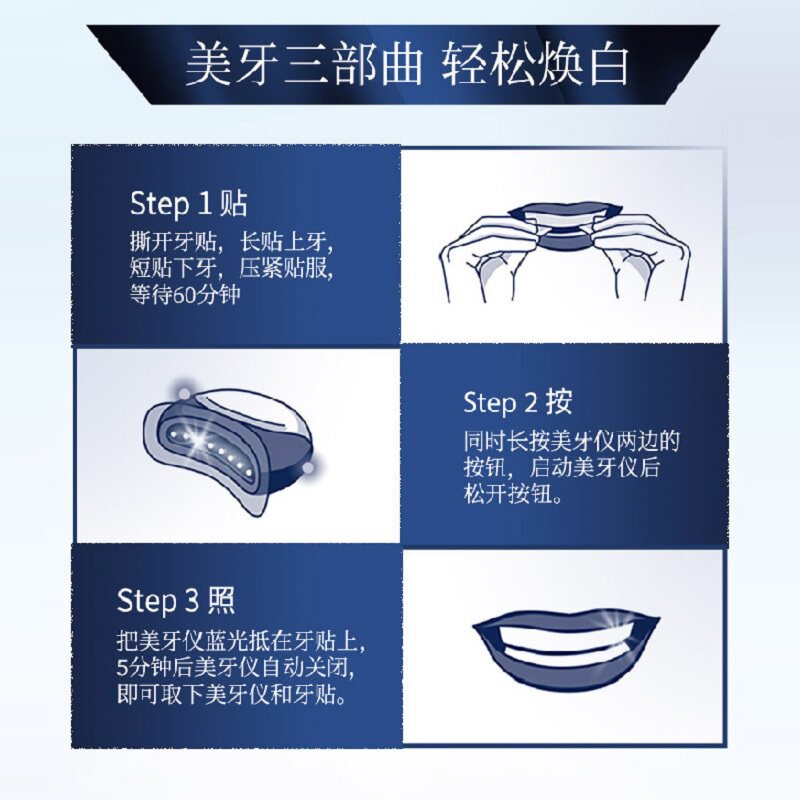 美牙三部曲 轻松焕白

Step 1 贴
撕开牙贴，长贴上牙，短贴下牙，压紧贴服，等待60分钟

Step 2 按
同时长按美牙仪两边的按钮，启动美牙仪后松开按钮。

Step 3 照
把美牙仪蓝光抵在牙贴上，5分钟后美牙仪自动关闭，即可取下美牙仪和牙贴。