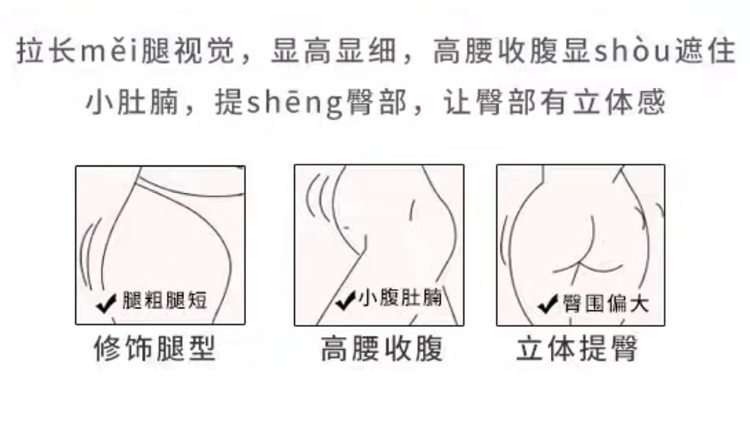 拉长měi腿视觉，显高显细，高腰收腹显shòu遮住小肚腩，提shēng臀部，让臀部有立体感

✔腿粗腿短
修饰腿型

✔小腹肚腩
高腰收腹

✔臀围偏大
立体提臀