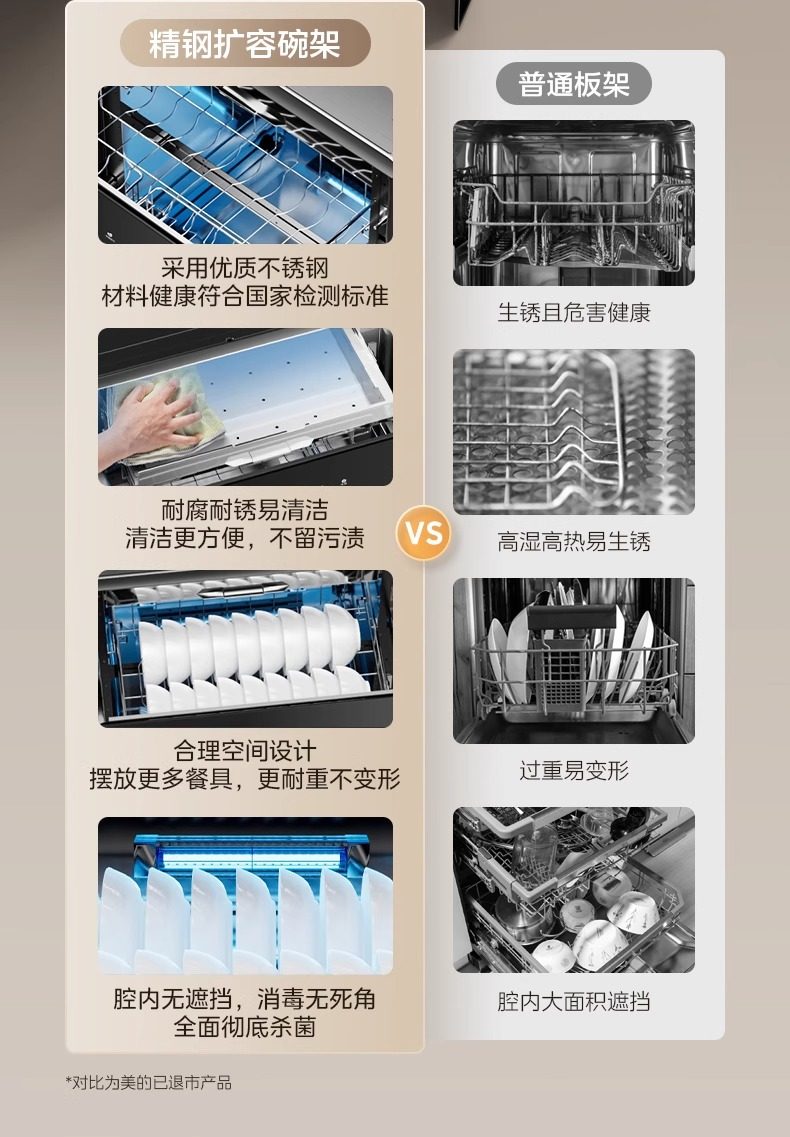 精钢扩容碗架

采用优质不锈钢
材料健康符合国家检测标准

耐腐耐锈易清洁
清洁更方便，不留污渍

合理空间设计
摆放更多餐具，更耐重不变形

腔内无遮挡，消毒无死角
全面彻底杀菌

VS

普通板架

生锈且危害健康

高湿高热易生锈

过重易变形

腔内大面积遮挡

*对比为美的已退市产品