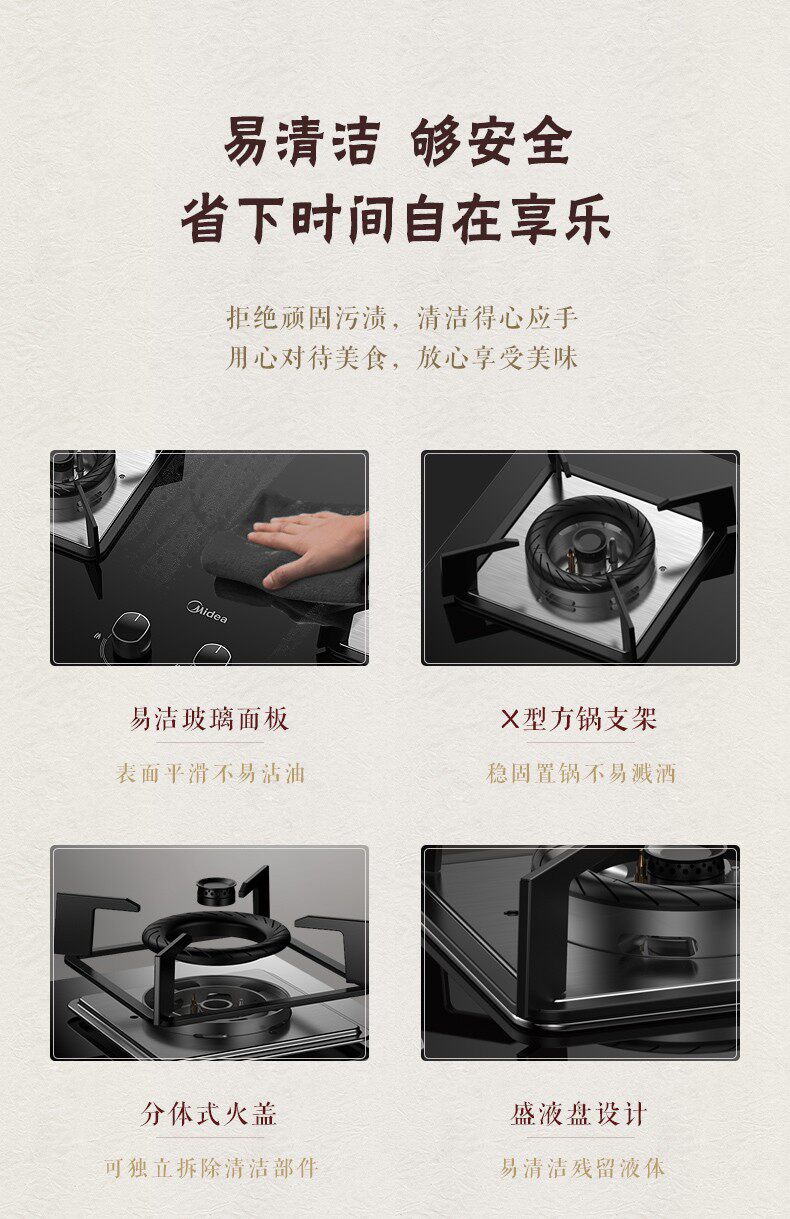 易清洁 够安全
省下时间自在享乐

拒绝顽固污渍，清洁得心应手
用心对待美食，放心享受美味

Midea

易洁玻璃面板
表面平滑不易沾油

X型方锅支架
稳固置锅不易溅洒

分体式火盖
可独立拆除清洁部件

盛液盘设计
易清洁残留液体