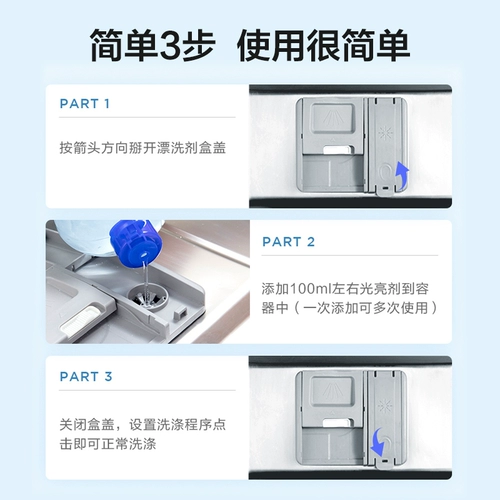 简单3步 使用很简单

PART 1

按箭头方向掰开漂洗剂盒盖

PART 2

添加100ml左右光亮剂到容器中（一次添加可多次使用）

PART 3

关闭盒盖，设置洗涤程序点击即可正常洗涤