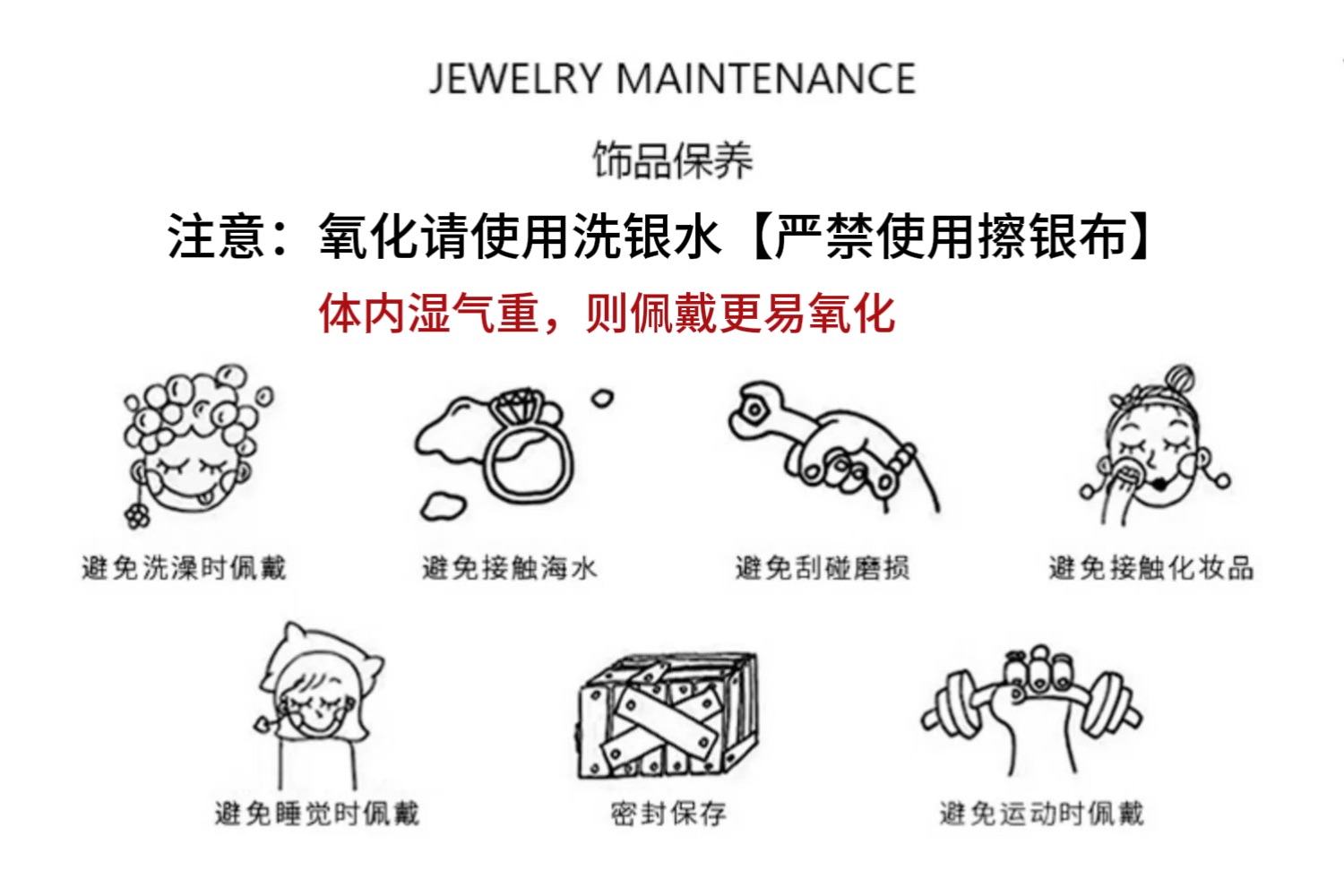 JEWELRY MAINTENANCE

饰品保养

注意：氧化请使用洗银水【严禁使用擦银布】

体内湿气重，则佩戴更易氧化

避免洗澡时佩戴

避免接触海水

避免刮碰磨损

避免接触化妆品

避免睡觉时佩戴

密封保存

避免运动时佩戴