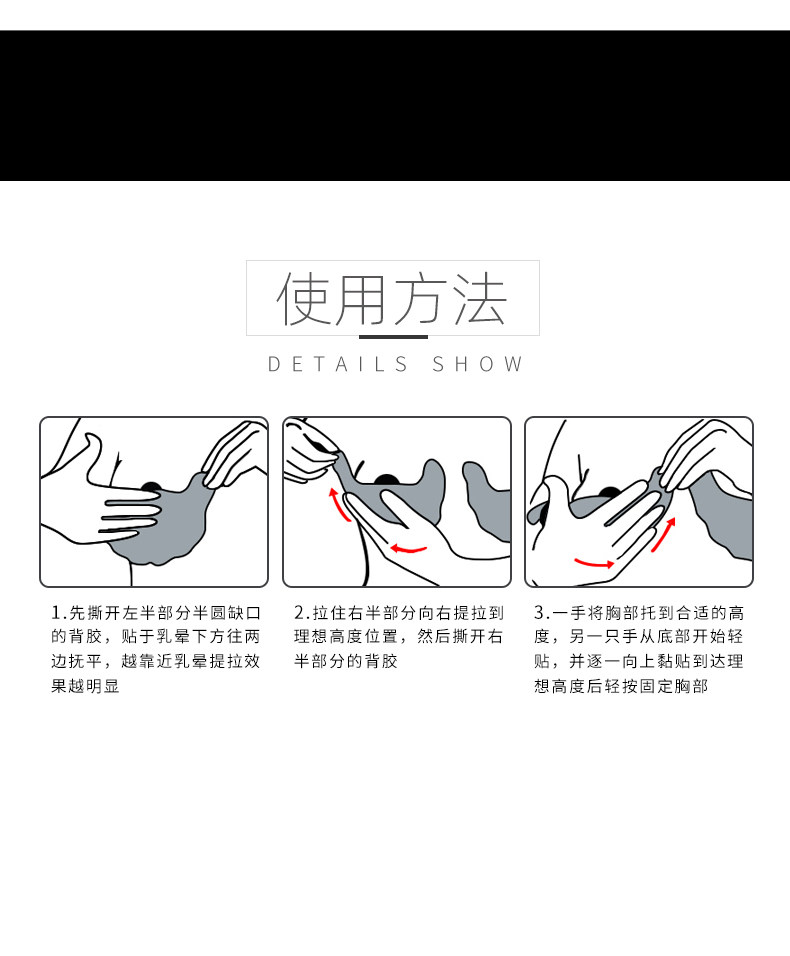 使用方法
DETAILS SHOW

1.先撕开左半部分半圆缺口的背胶，贴于乳晕下方往两边抚平，越靠近乳晕提拉效果越明显

2.拉住右半部分向右提拉到理想高度位置，然后撕开右半部分的背胶

3.一手将胸部托到合适的高度，另一只手从底部开始轻贴，并逐一向上黏贴到达理想高度后轻按固定胸部