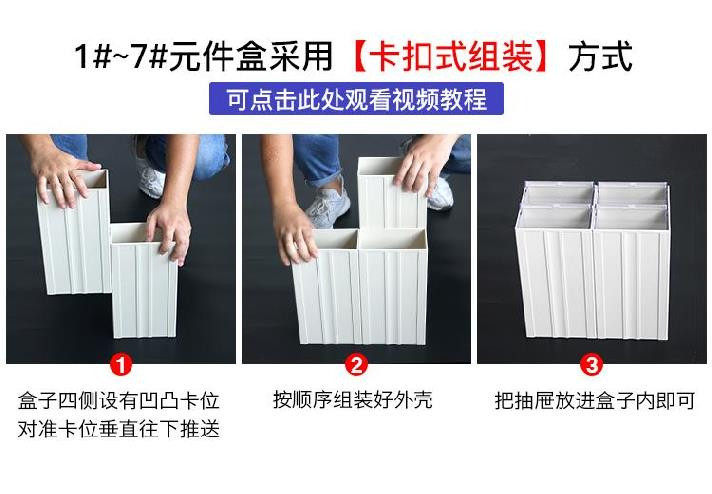 1#~7#元件盒采用【卡扣式组装】方式

可点击此处观看视频教程

1

盒子四侧设有凹凸卡位
对准卡位垂直往下推送

2

按顺序组装好外壳

3

把抽屉放进盒子内即可