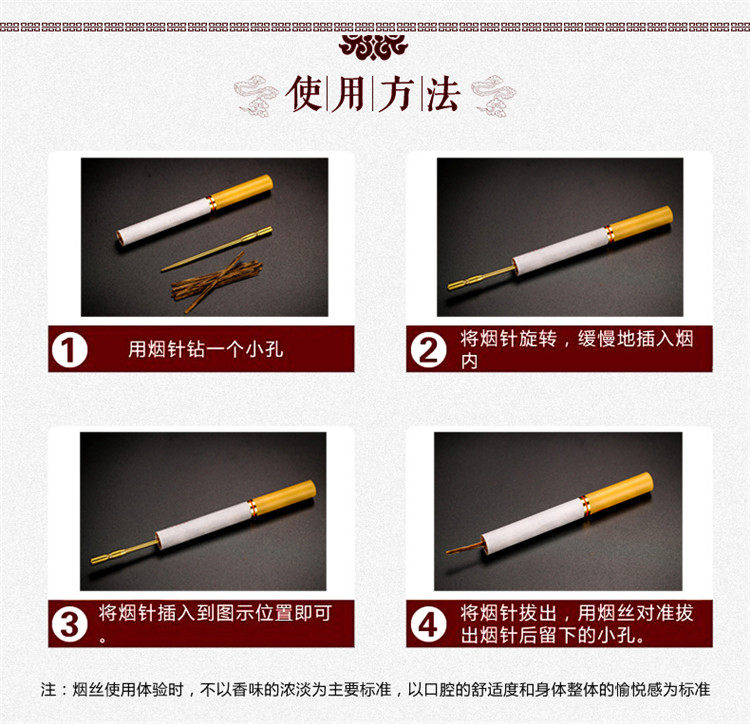 使用方法

1 用烟针钻一个小孔

2 将烟针旋转，缓慢地插入烟内

3 将烟针插入到图示位置即可。

4 将烟针拔出，用烟丝对准拔出烟针后留下的小孔。

注：烟丝使用体验时，不以香味的浓淡为主要标准，以口腔的舒适度和身体整体的愉悦感为标准